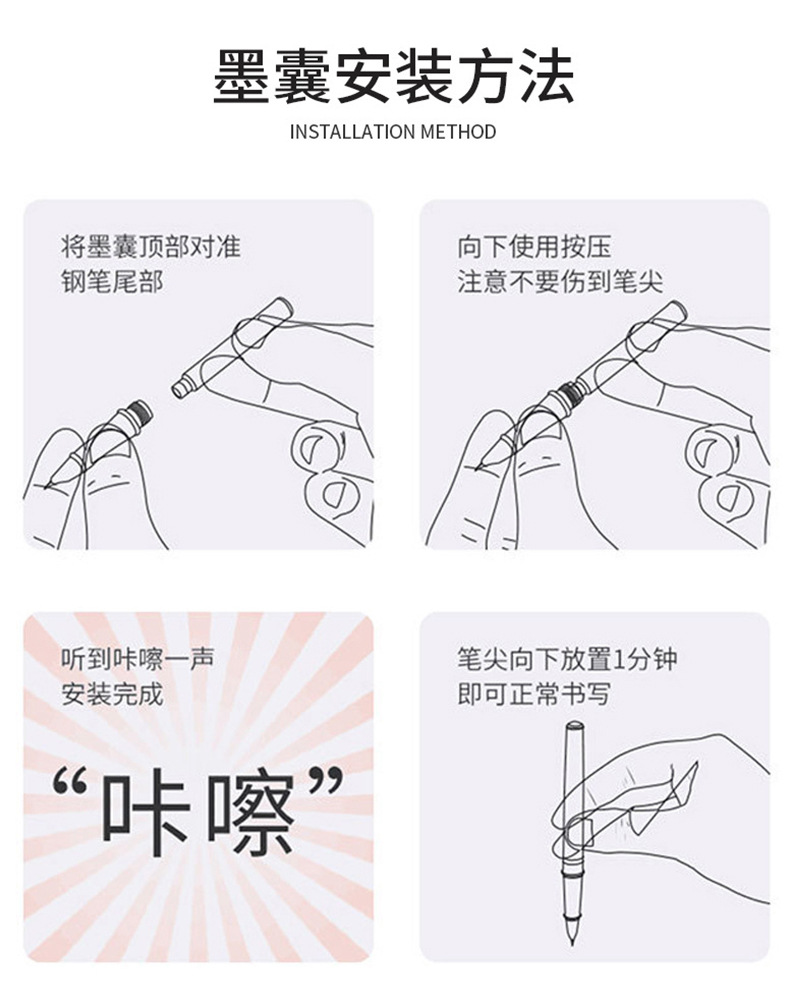 墨囊安装方法

INSTALLATION METHOD

将墨囊顶部对准
钢笔尾部

向下使用按压
注意不要伤到笔尖

听到咔嚓一声
安装完成

“咔嚓”

笔尖向下放置1分钟
即可正常书写