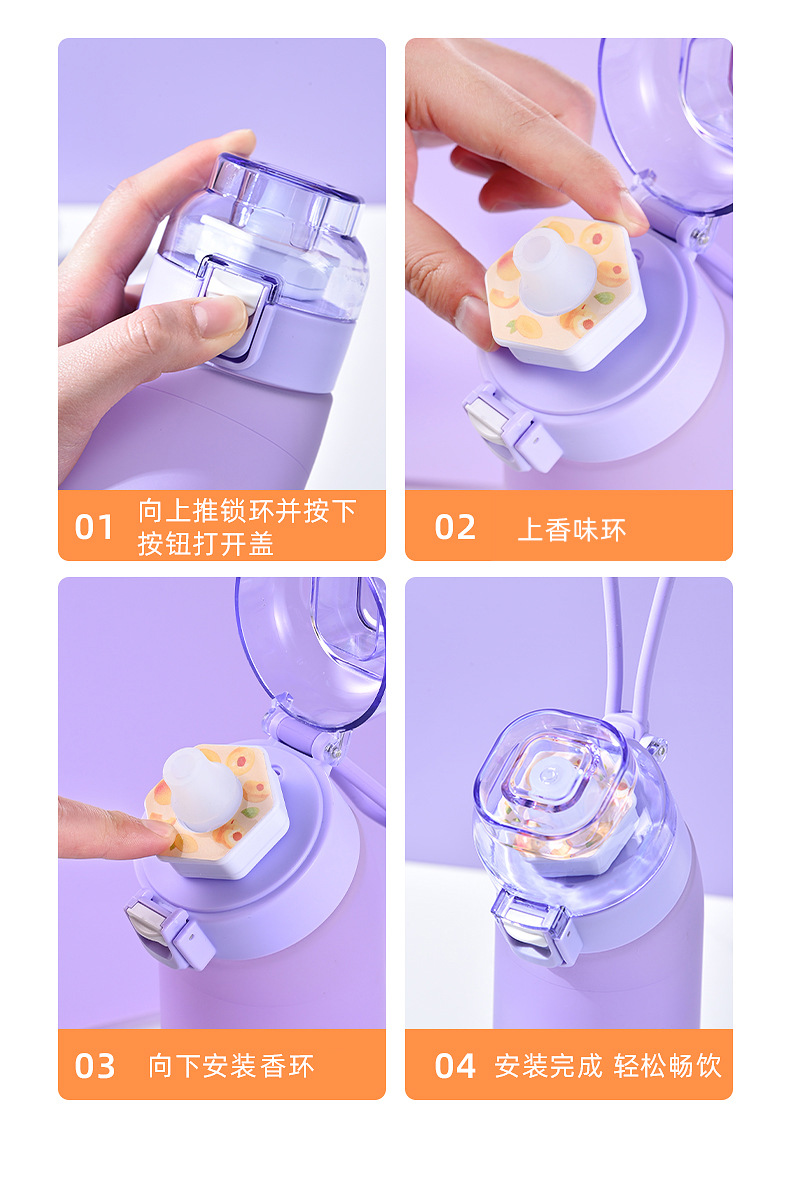 01 向上推锁环并按下按钮打开盖

02 上香味环

03 向下安装香环

04 安装完成 轻松畅饮