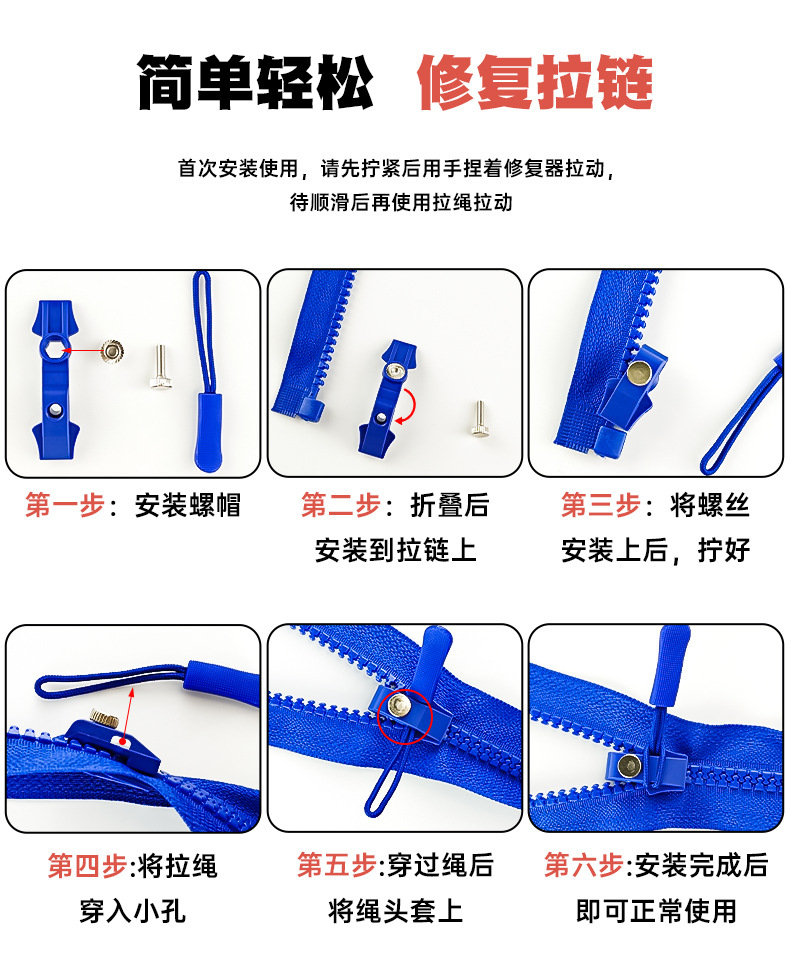 简单轻松 修复拉链

首次安装使用，请先拧紧后用手捏着修复器拉动，待顺滑后再使用拉绳拉动

第一步：安装螺帽

第二步：折叠后安装到拉链上

第三步：将螺丝安装上后，拧好

第四步:将拉绳穿入小孔

第五步:穿过绳后将绳头套上

第六步:安装完成后即可正常使用