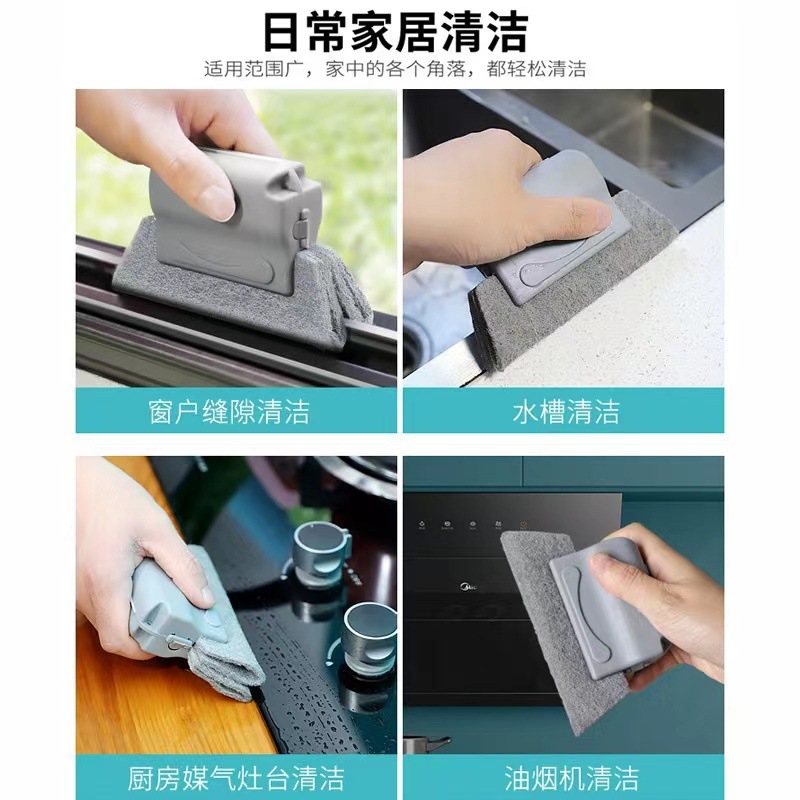 日常家居清洁

适用范围广，家中的各个角落，都轻松清洁

窗户缝隙清洁

水槽清洁

厨房煤气灶台清洁

油烟机清洁