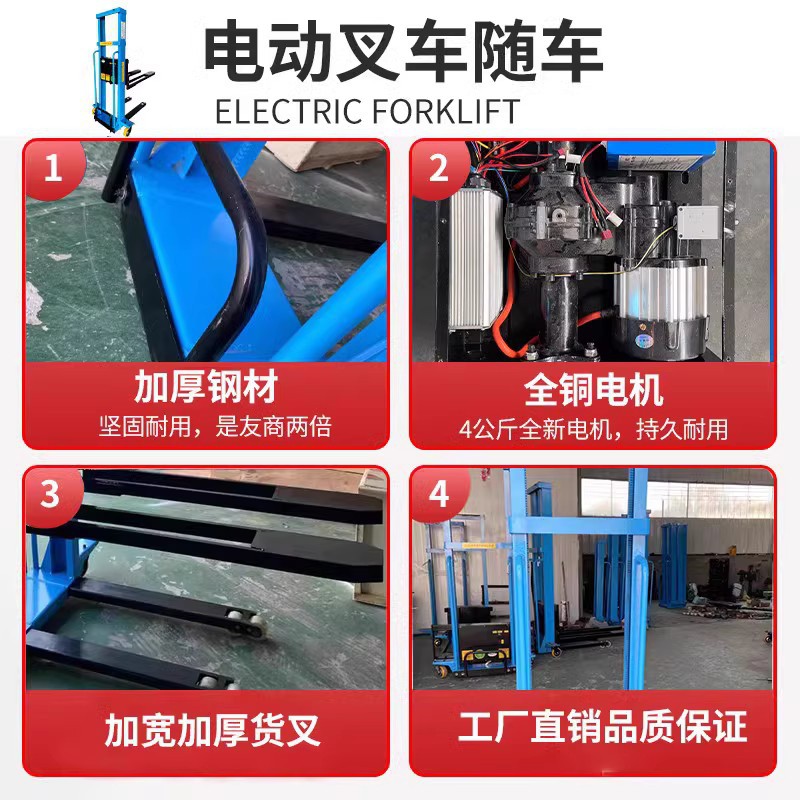 电动叉车随车
ELECTRIC FORKLIFT

1
加厚钢材
坚固耐用，是友商两倍

2
全铜电机
4公斤全新电机，持久耐用

3
加宽加厚货叉

4
工厂直销品质保证