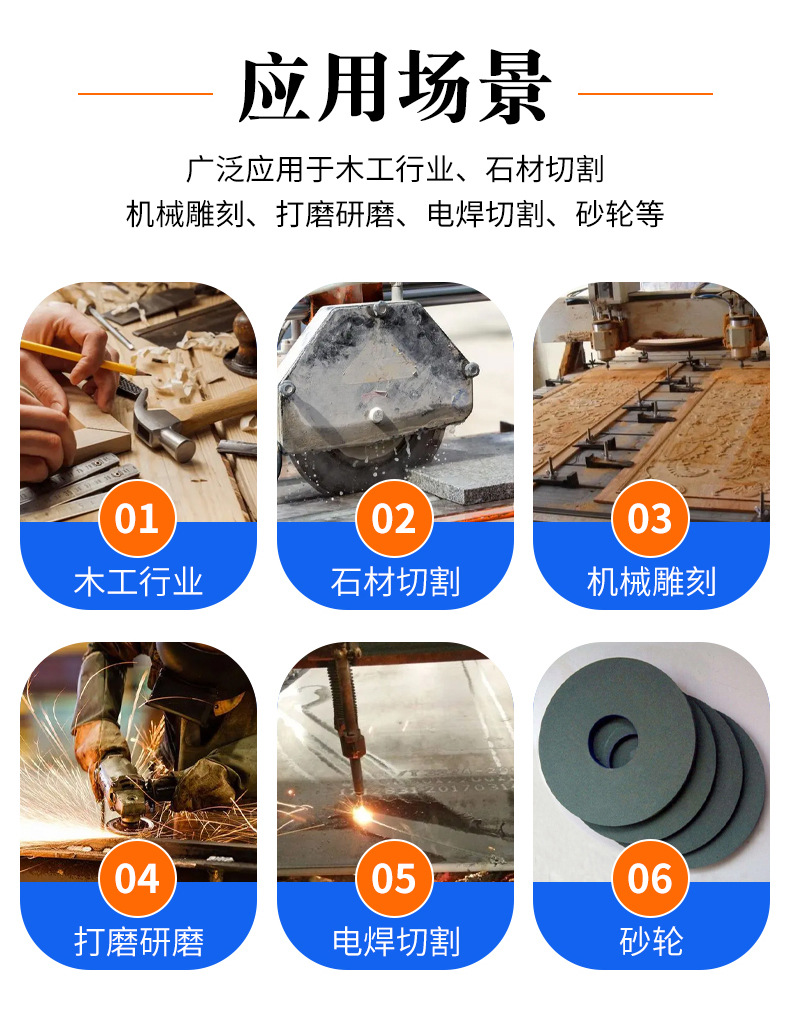 应用场景

广泛应用于木工行业、石材切割
机械雕刻、打磨研磨、电焊切割、砂轮等

01
木工行业

02
石材切割

03
机械雕刻

04
打磨研磨

05
电焊切割

06
砂轮