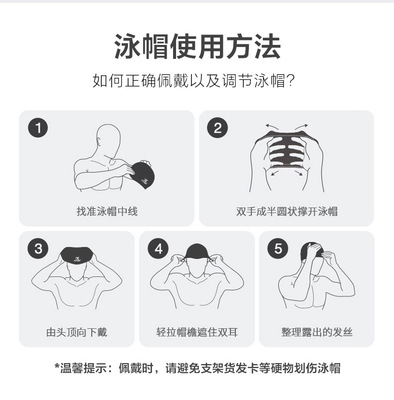 泳帽使用方法

如何正确佩戴以及调节泳帽?

1
找准泳帽中线

2
双手成半圆状撑开泳帽

3
由头顶向下戴

4
轻拉帽檐遮住双耳

5
整理露出的发丝

*温馨提示：佩戴时，请避免支架货发卡等硬物划伤泳帽