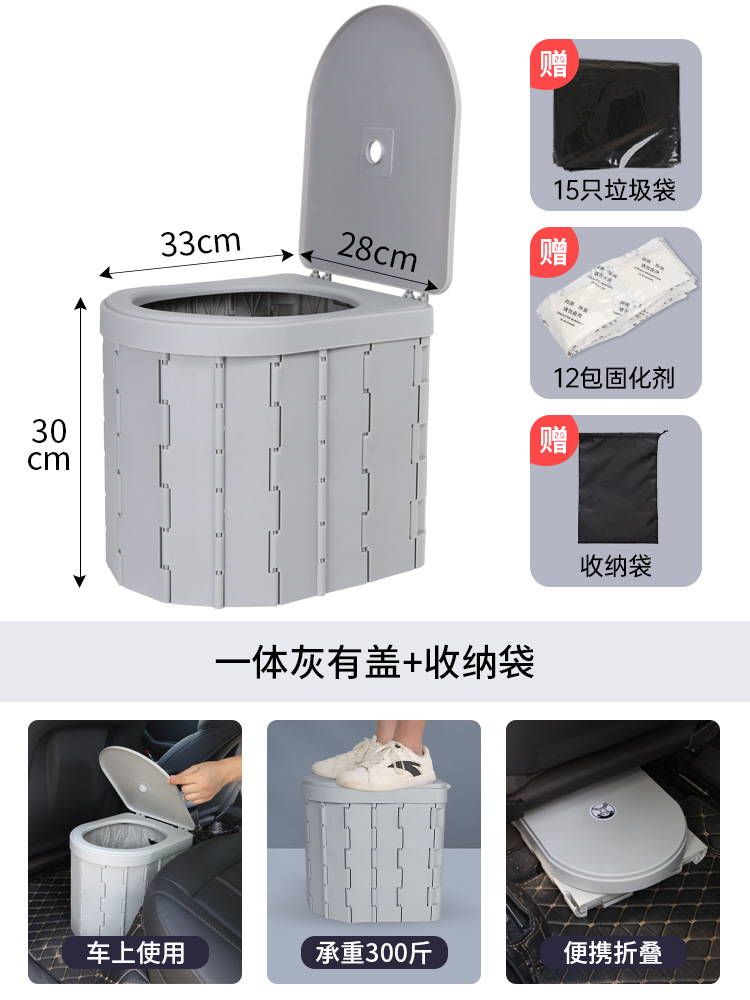 33cm
28cm
30 cm

赠
15只垃圾袋

赠
12包固化剂

赠
收纳袋

一体灰有盖+收纳袋

车上使用

承重300斤

便携折叠