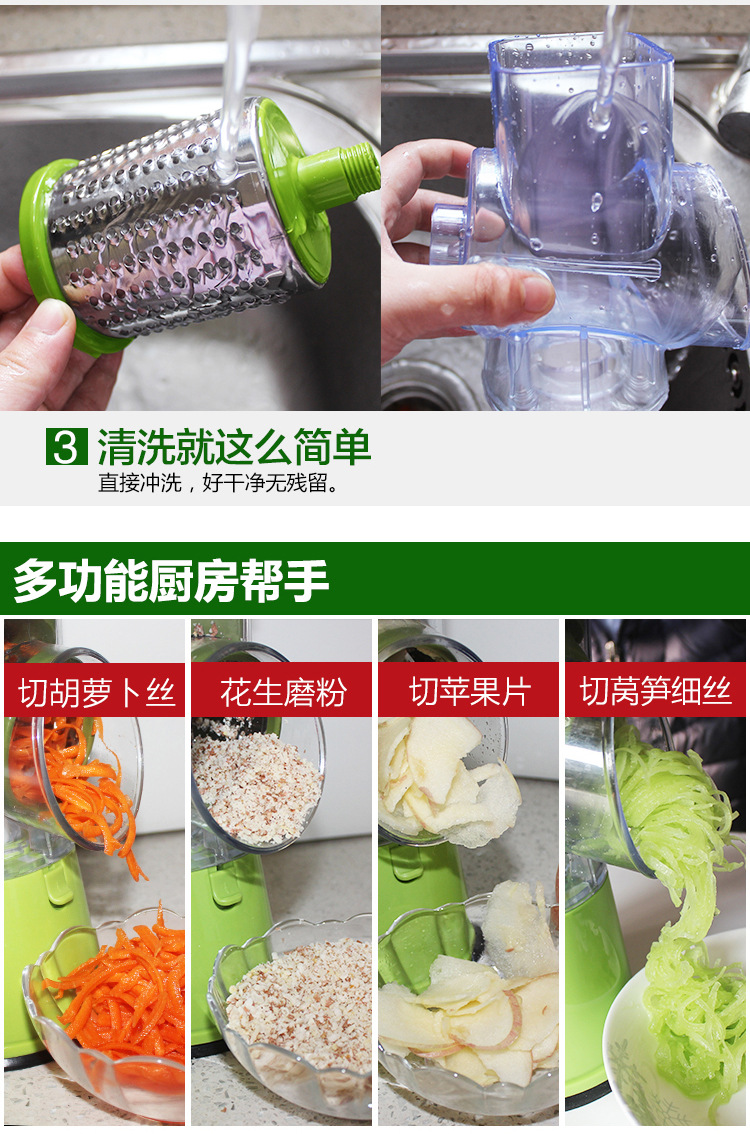 3 清洗就这么简单
直接冲洗，好干净无残留。

多功能厨房帮手

切胡萝卜丝

花生磨粉

切苹果片

切莴笋细丝