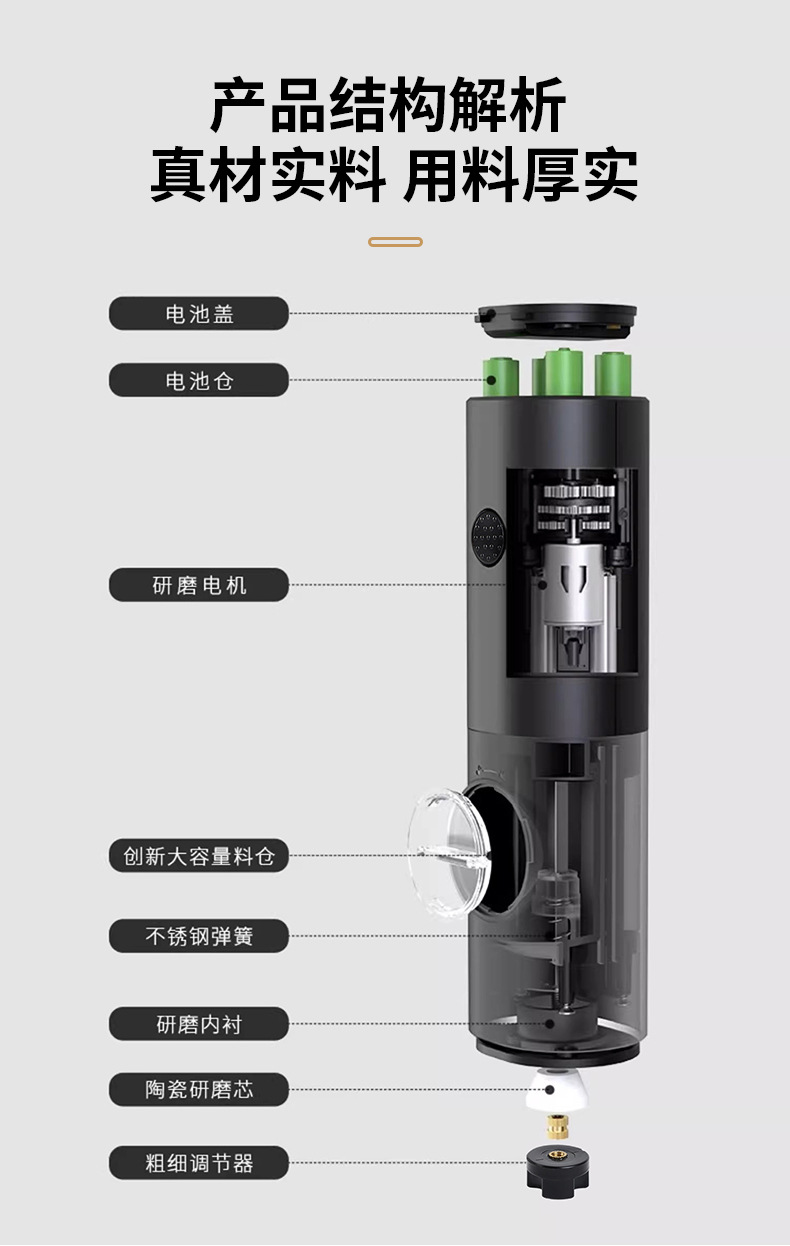 产品结构解析
真材实料 用料厚实

电池盖

电池仓

研磨电机

创新大容量料仓

不锈钢弹簧

研磨内衬

陶瓷研磨芯

粗细调节器