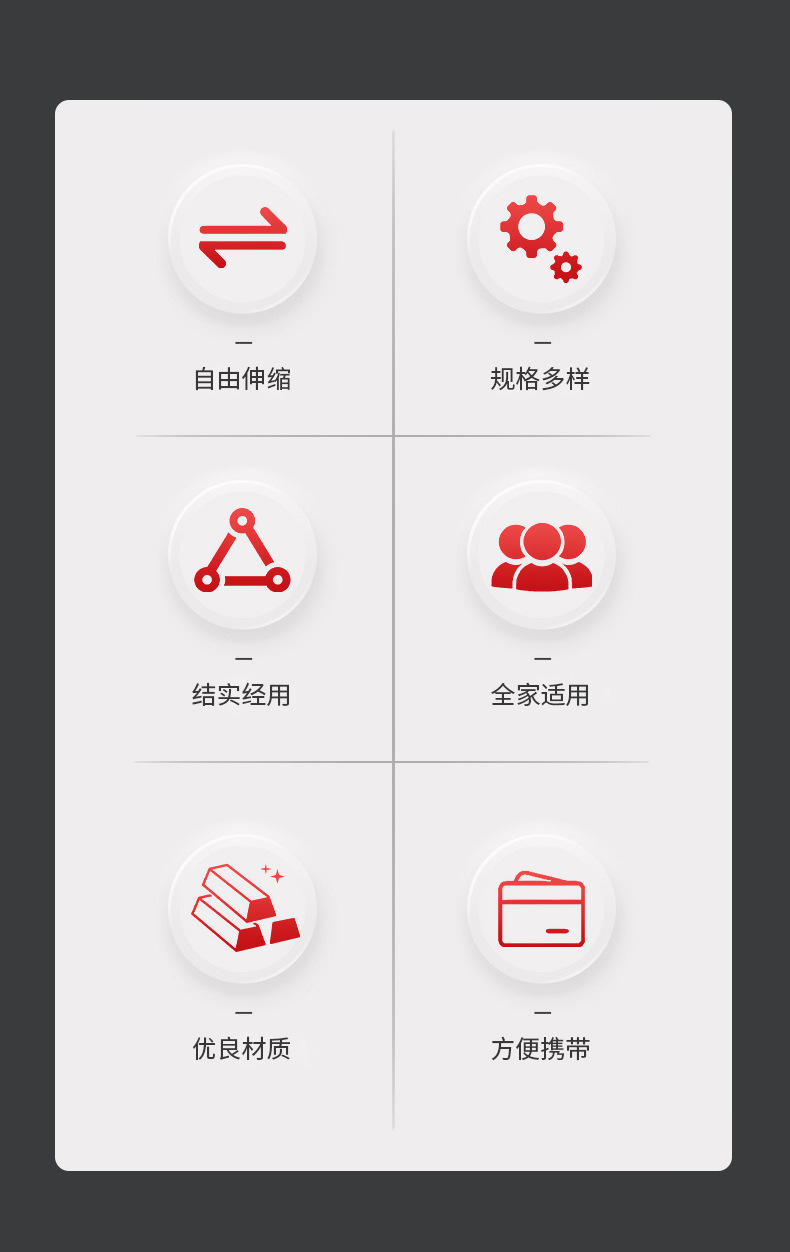 -
自由伸缩

-
规格多样

-
结实经用

-
全家适用

-
优良材质

-
方便携带