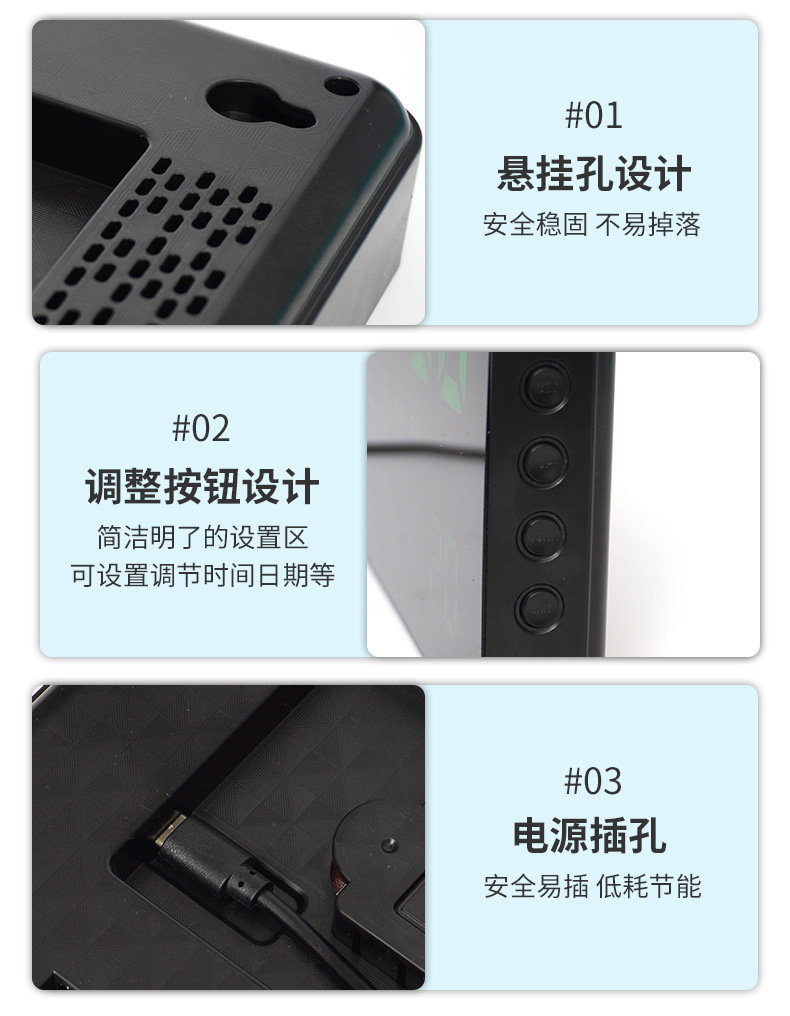 #01
悬挂孔设计
安全稳固 不易掉落

#02
调整按钮设计
简洁明了的设置区
可设置调节时间日期等

#03
电源插孔
安全易插 低耗节能