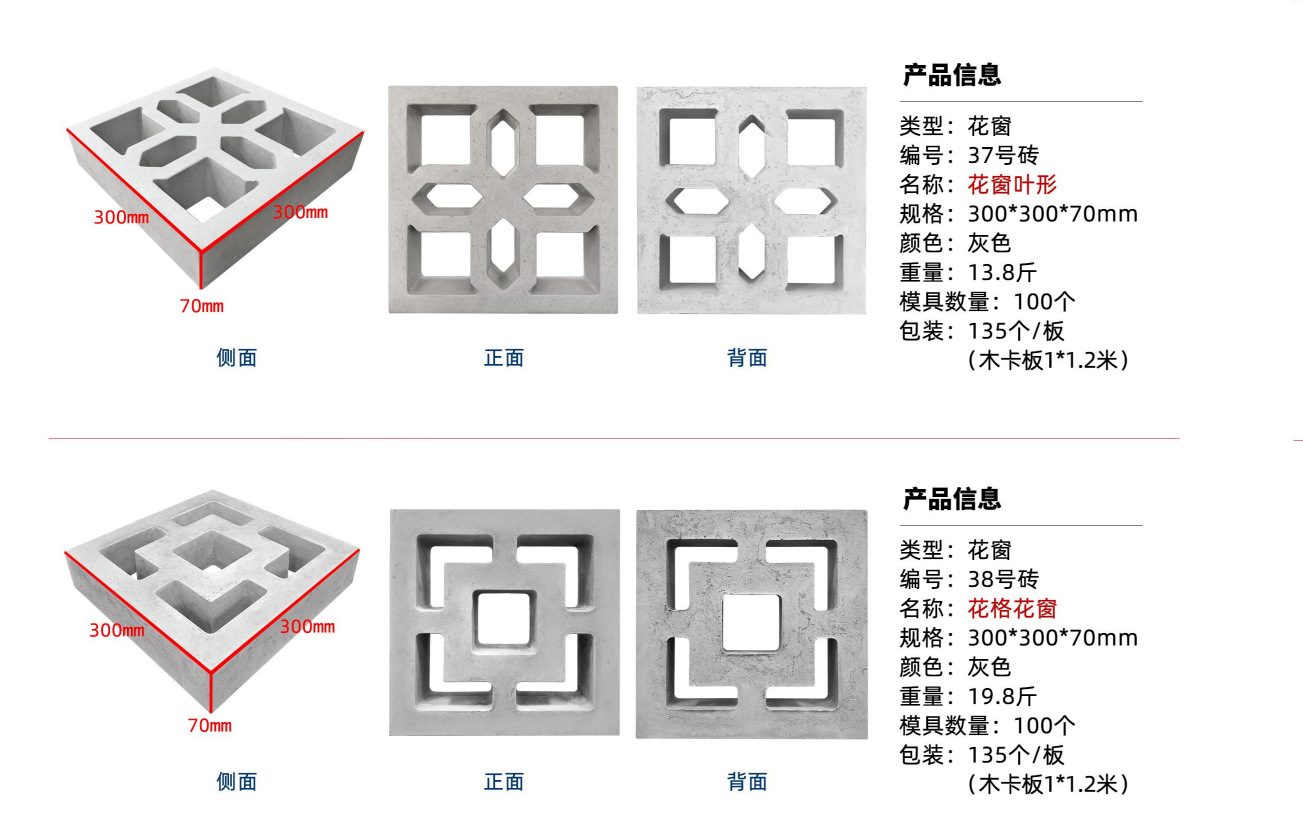 300mm
300mm
70mm

侧面

正面

背面

产品信息

类型：花窗
编号：37号砖
名称：花窗叶形
规格：300*300*70mm
颜色：灰色
重量：13.8斤
模具数量：100个
包装：135个/板
（木卡板1*1.2米）

300mm
300mm
70mm

侧面

正面

背面

产品信息

类型：花窗
编号：38号砖
名称：花格花窗
规格：300*300*70mm
颜色：灰色
重量：19.8斤
模具数量：100个
包装：135个/板
（木卡板1*1.2米）