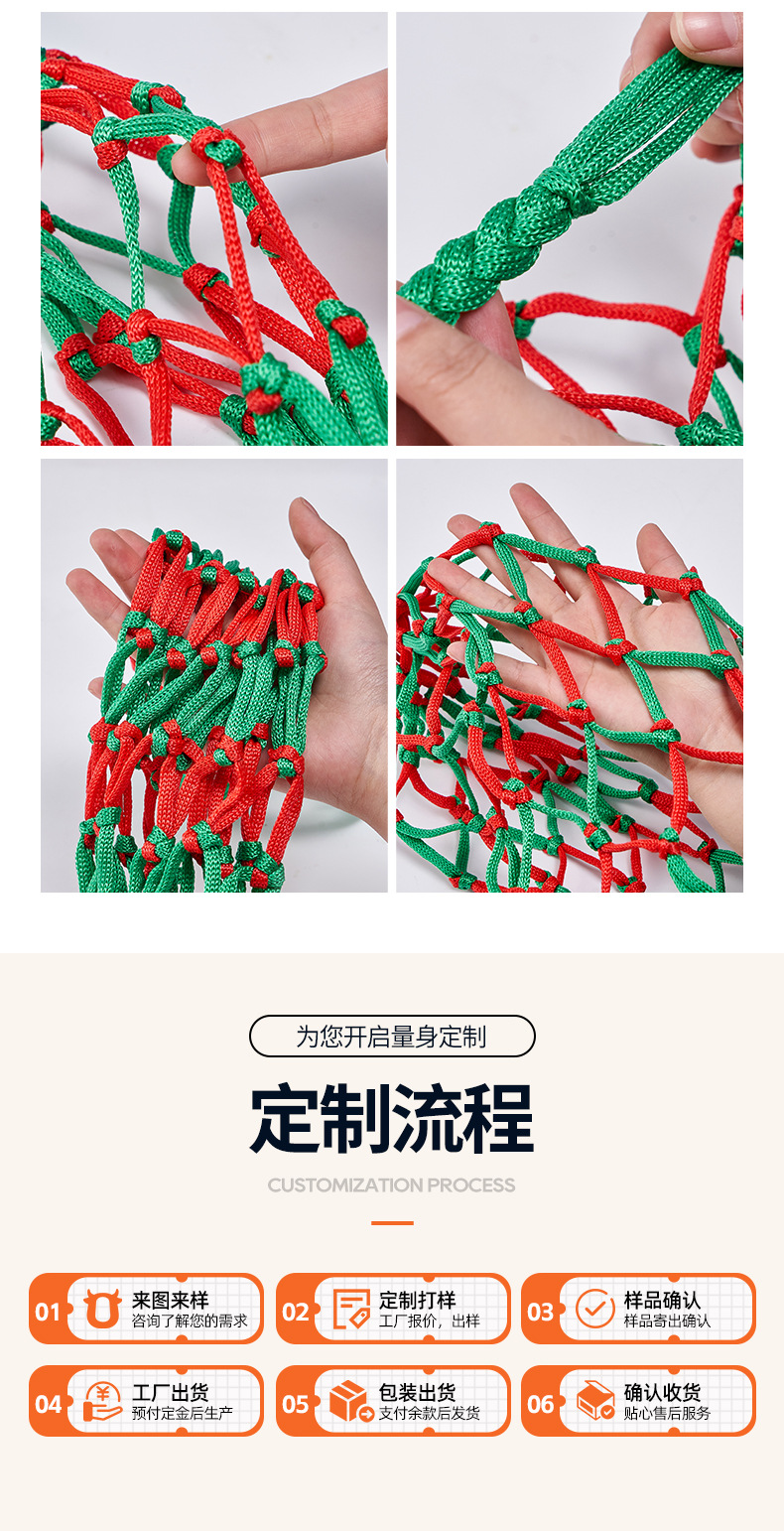 为您开启量身定制

定制流程

CUSTOMIZATION PROCESS

01 来图来样
咨询了解您的需求

02 定制打样
工厂报价，出样

03 样品确认
样品寄出确认

04 工厂出货
预付定金后生产

05 包装出货
支付余款后发货

06 确认收货
贴心售后服务