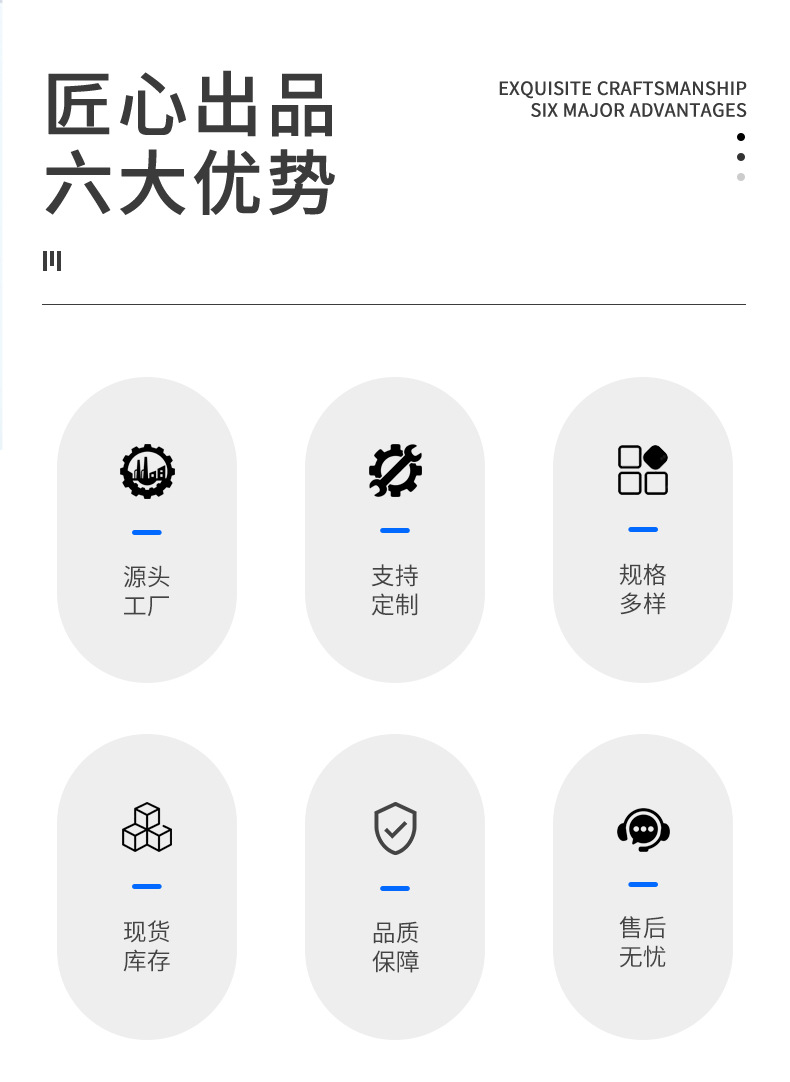 匠心出品
六大优势

EXQUISITE CRAFTSMANSHIP
SIX MAJOR ADVANTAGES

源头
工厂

支持
定制

规格
多样

现货
库存

品质
保障

售后
无忧