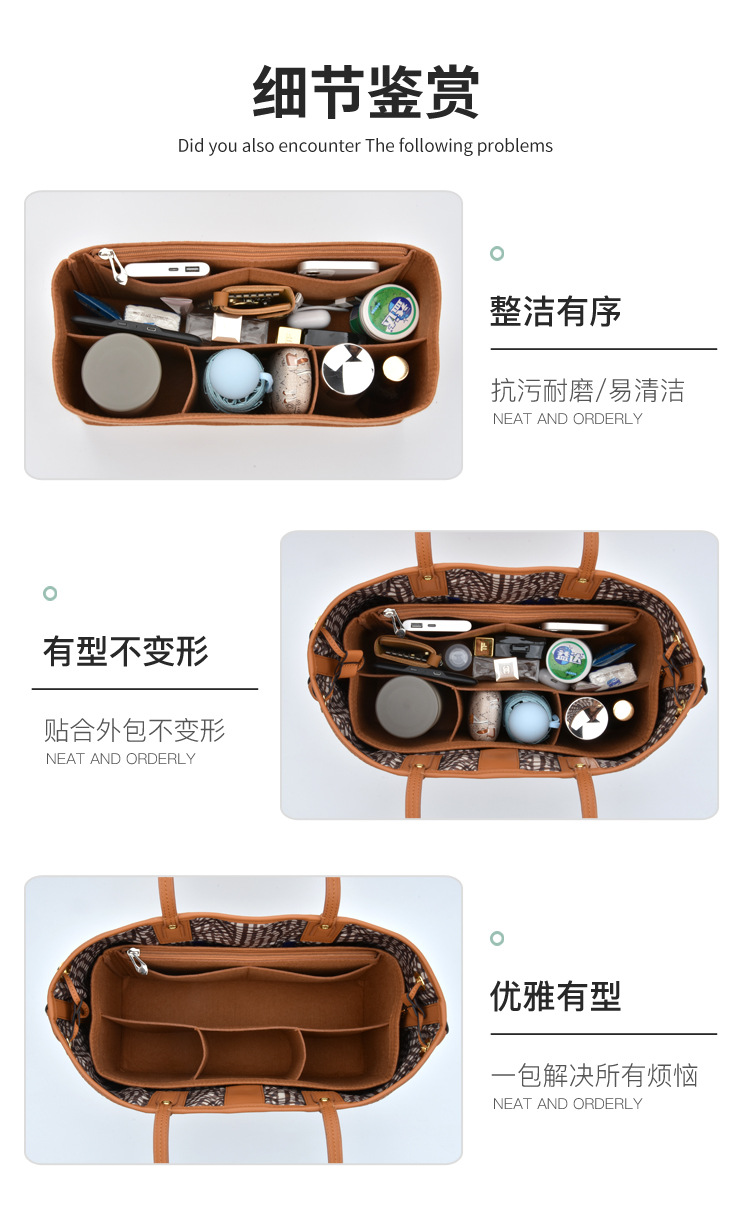 细节鉴赏

Did you also encounter The following problems

整洁有序

抗污耐磨/易清洁
NEAT AND ORDERLY

有型不变形

贴合外包不变形
NEAT AND ORDERLY

优雅有型

一包解决所有烦恼
NEAT AND ORDERLY