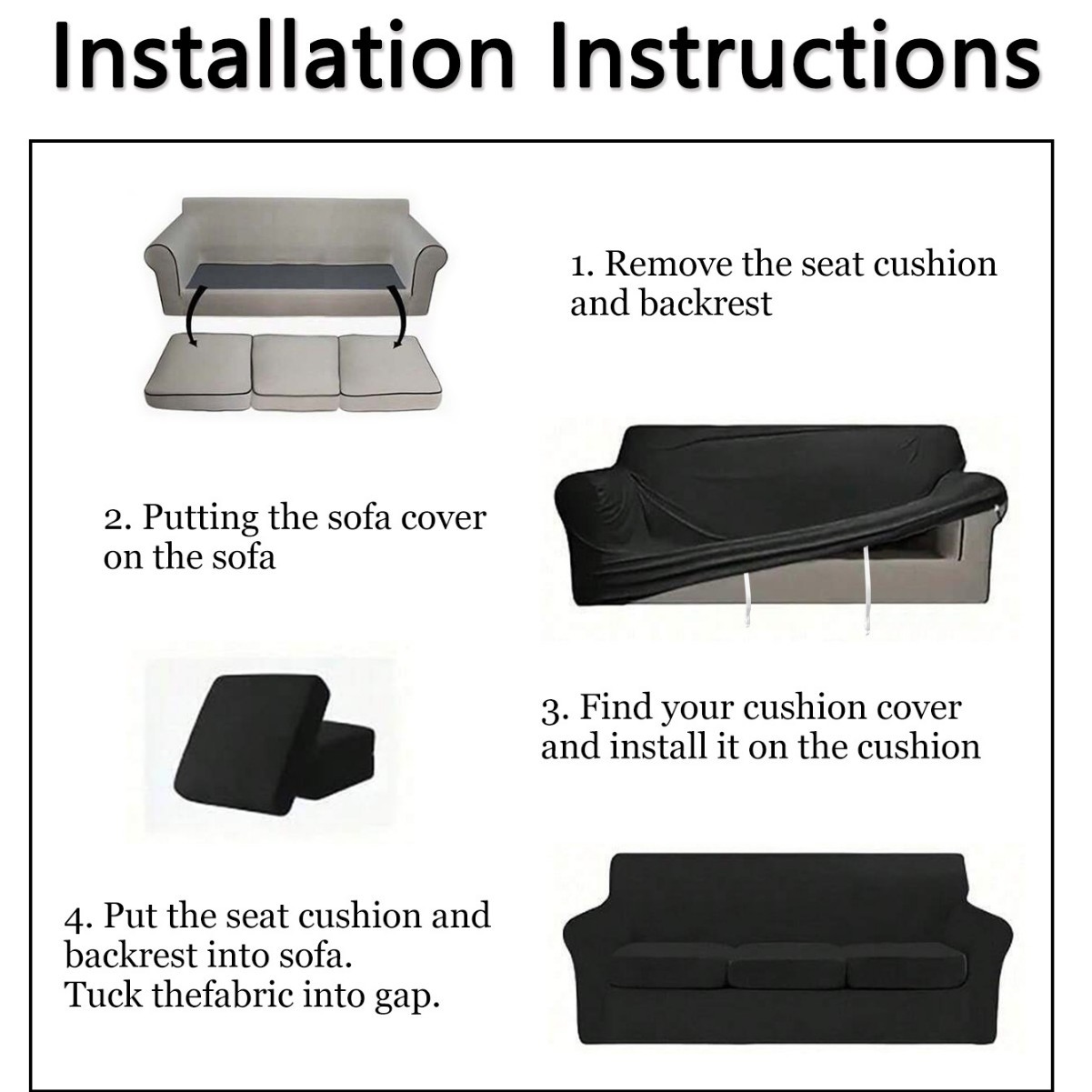 Installation Instructions

1. Remove the seat cushion and backrest

2. Putting the sofa cover on the sofa

3. Find your cushion cover and install it on the cushion

4. Put the seat cushion and backrest into sofa.
Tuck thefabric into gap.