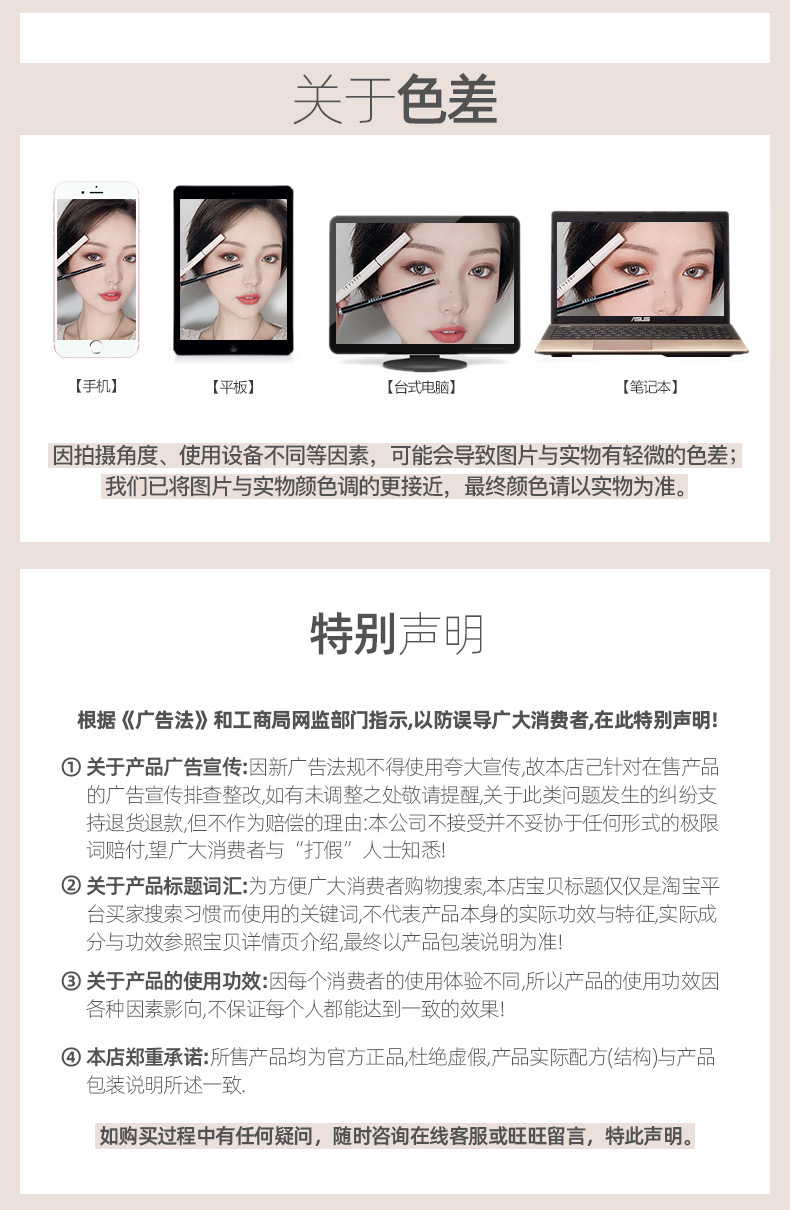 关于色差

ASUS

【手机】 【平板】 【台式电脑】 【笔记本】

因拍摄角度、使用设备不同等因素，可能会导致图片与实物有轻微的色差；我们已将图片与实物颜色调的更接近，最终颜色请以实物为准。

特别声明

根据《广告法》和工商局网监部门指示,以防误导广大消费者,在此特别声明!

① 关于产品广告宣传:因新广告法规不得使用夸大宣传,故本店己针对在售产品的广告宣传排查整改,如有未调整之处敬请提醒,关于此类问题发生的纠纷支持退货退款,但不作为赔偿的理由:本公司不接受并不妥协于任何形式的极限词赔付,望广大消费者与“打假”人士知悉!

② 关于产品标题词汇:为方便广大消费者购物搜索,本店宝贝标题仅仅是淘宝平台买家搜索习惯而使用的关键词,不代表产品本身的实际功效与特征,实际成分与功效参照宝贝详情页介绍,最终以产品包装说明为准!

③ 关于产品的使用功效:因每个消费者的使用体验不同,所以产品的使用功效因各种因素影向,不保证每个人都能达到一致的效果!

④ 本店郑重承诺:所售产品均为官方正品,杜绝虚假,产品实际配方(结构)与产品包装说明所述一致.

如购买过程中有任何疑问，随时咨询在线客服或旺旺留言，特此声明。