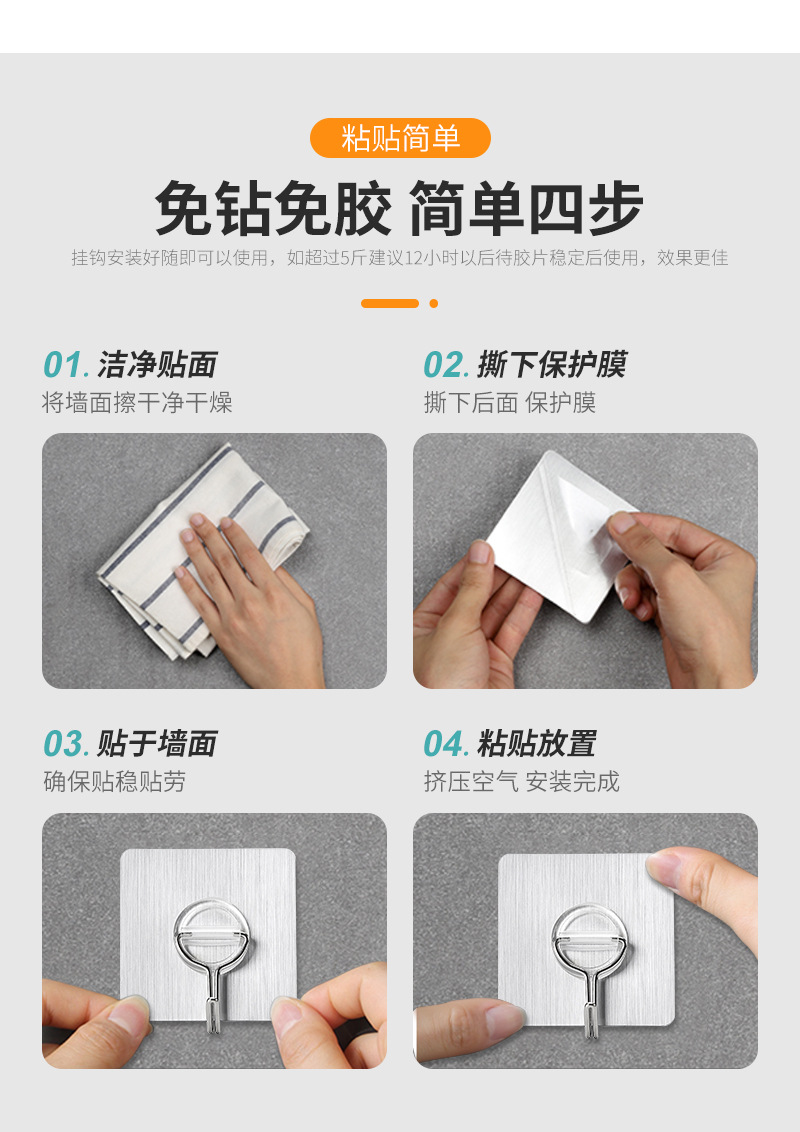 粘贴简单

免钻免胶 简单四步

挂钩安装好随即可以使用，如超过5斤建议12小时以后待胶片稳定后使用，效果更佳

01. 洁净贴面
将墙面擦干净干燥

02. 撕下保护膜
撕下后面 保护膜

03. 贴于墙面
确保贴稳贴劳

04. 粘贴放置
挤压空气 安装完成