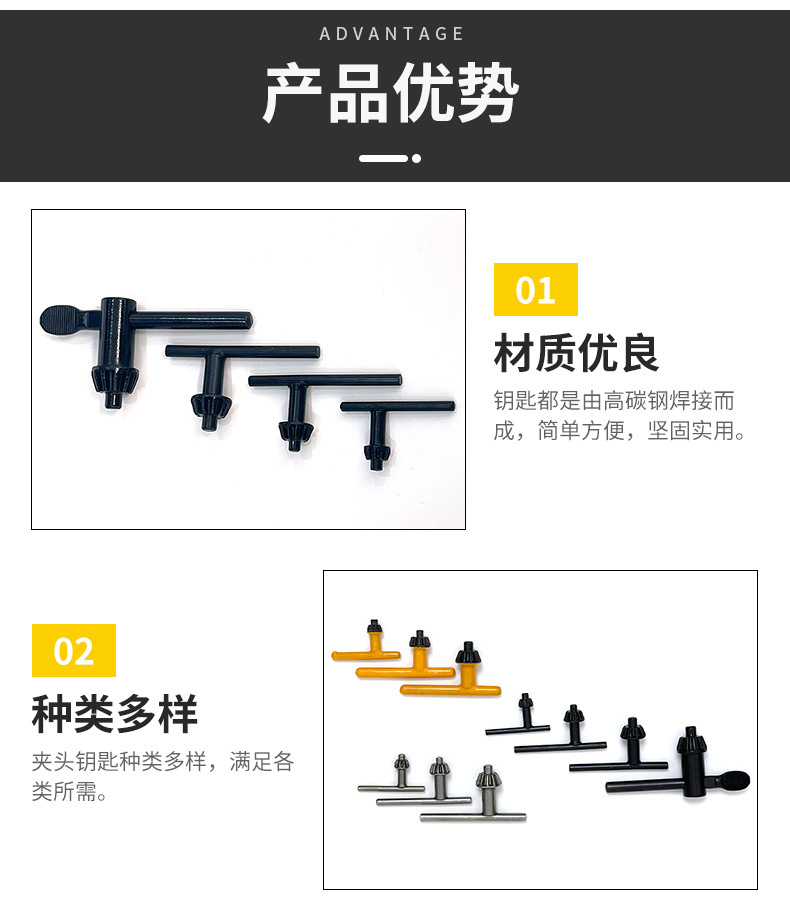 ADVANTAGE

产品优势

01

材质优良

钥匙都是由高碳钢焊接而成，简单方便，坚固实用。

02

种类多样

夹头钥匙种类多样，满足各类所需。