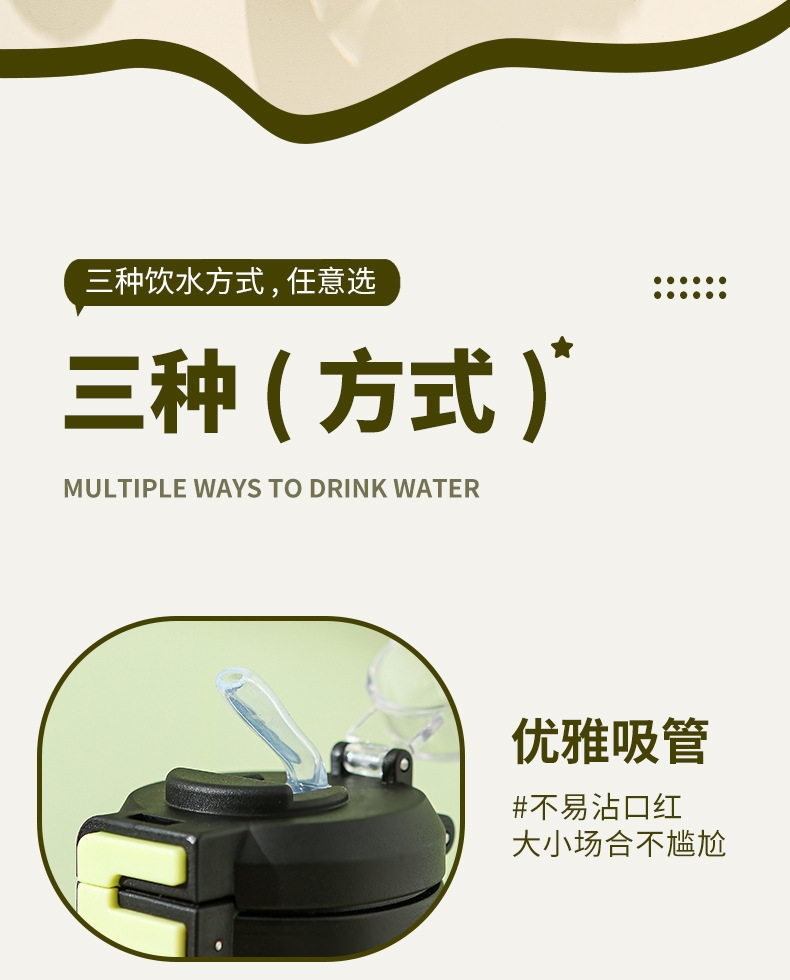 三种饮水方式，任意选

三种（方式）

MULTIPLE WAYS TO DRINK WATER

优雅吸管

#不易沾口红
大小场合不尴尬