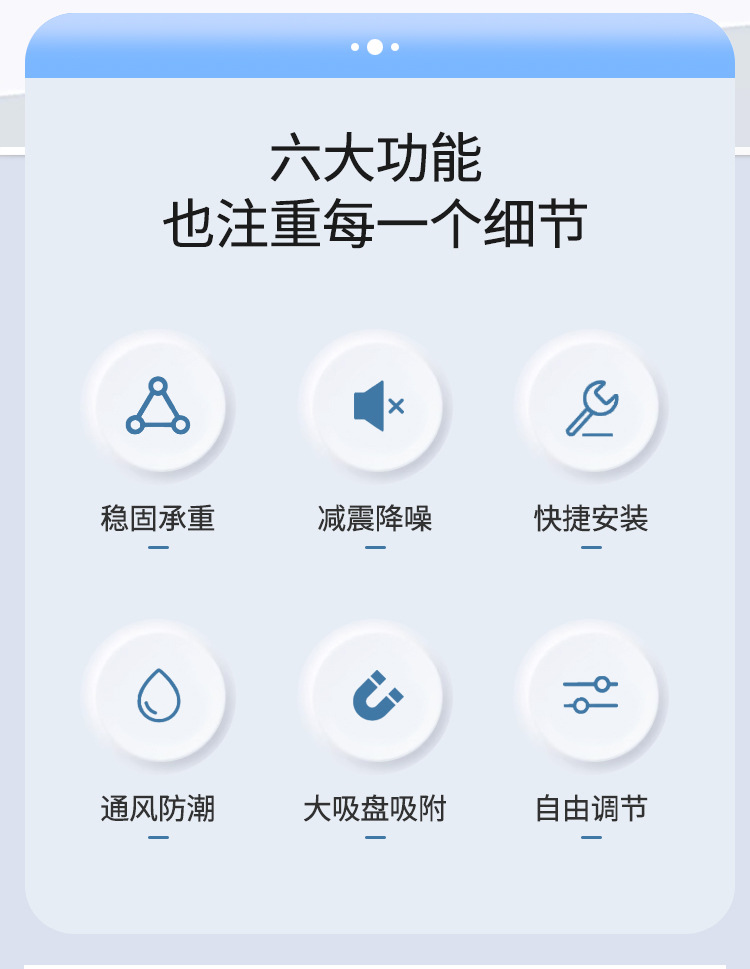 六大功能
也注重每一个细节

稳固承重

减震降噪

快捷安装

通风防潮

大吸盘吸附

自由调节