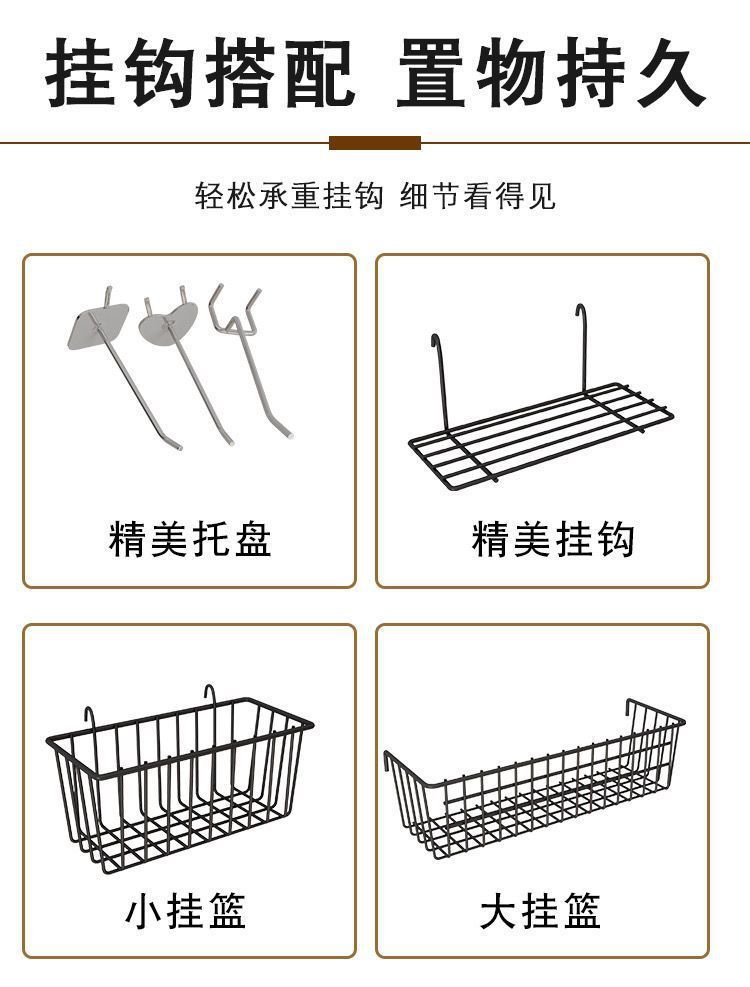 挂钩搭配 置物持久

轻松承重挂钩 细节看得见

精美托盘

精美挂钩

小挂篮

大挂篮