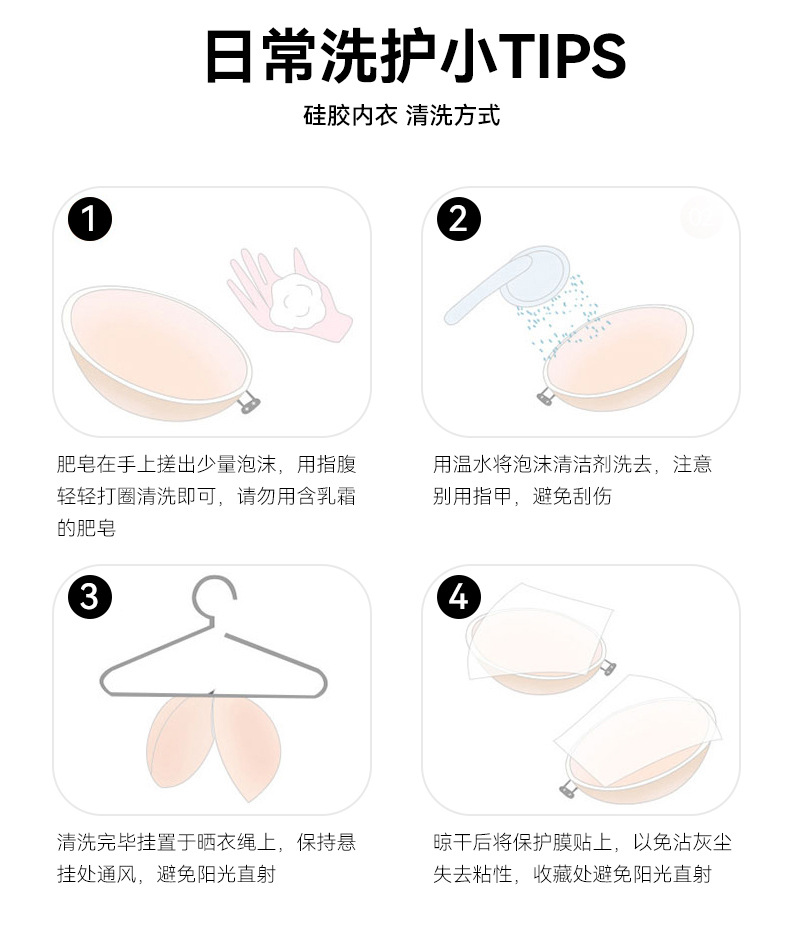 日常洗护小TIPS

硅胶内衣 清洗方式

1

肥皂在手上搓出少量泡沫，用指腹轻轻打圈清洗即可，请勿用含乳霜的肥皂

2

用温水将泡沫清洁剂洗去，注意别用指甲，避免刮伤

3

清洗完毕挂置于晒衣绳上，保持悬挂处通风，避免阳光直射

4

晾干后将保护膜贴上，以免沾灰尘失去粘性，收藏处避免阳光直射