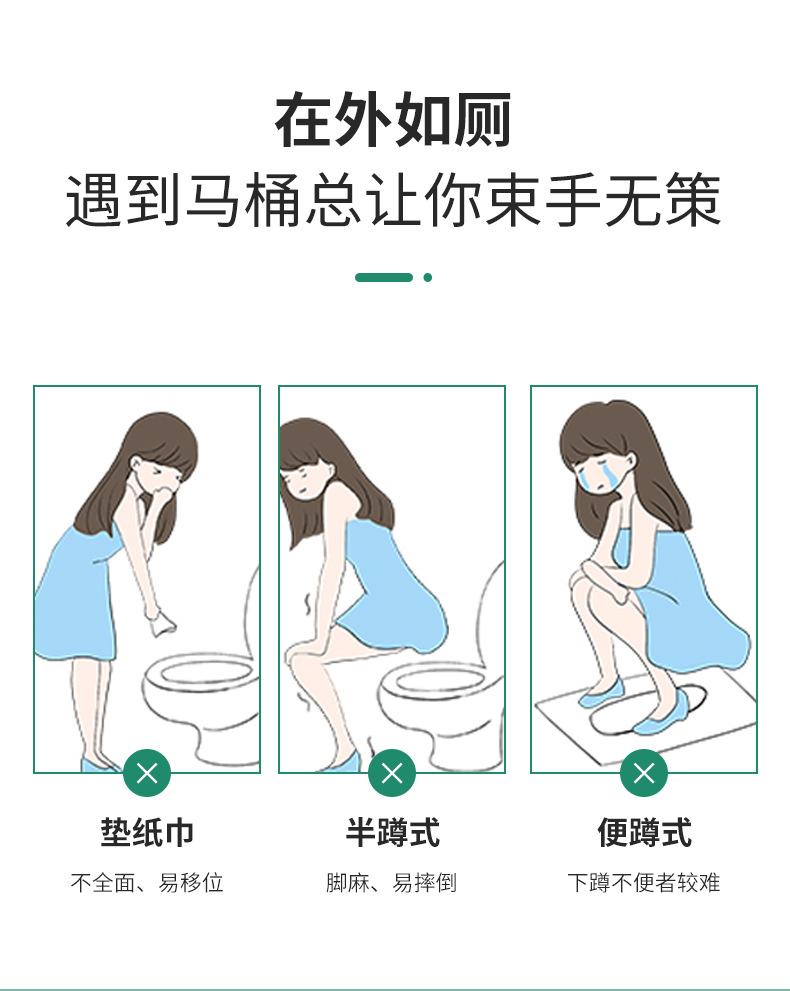 在外如厕

遇到马桶总让你束手无策

垫纸巾

不全面、易移位

半蹲式

脚麻、易摔倒

便蹲式

下蹲不便者较难