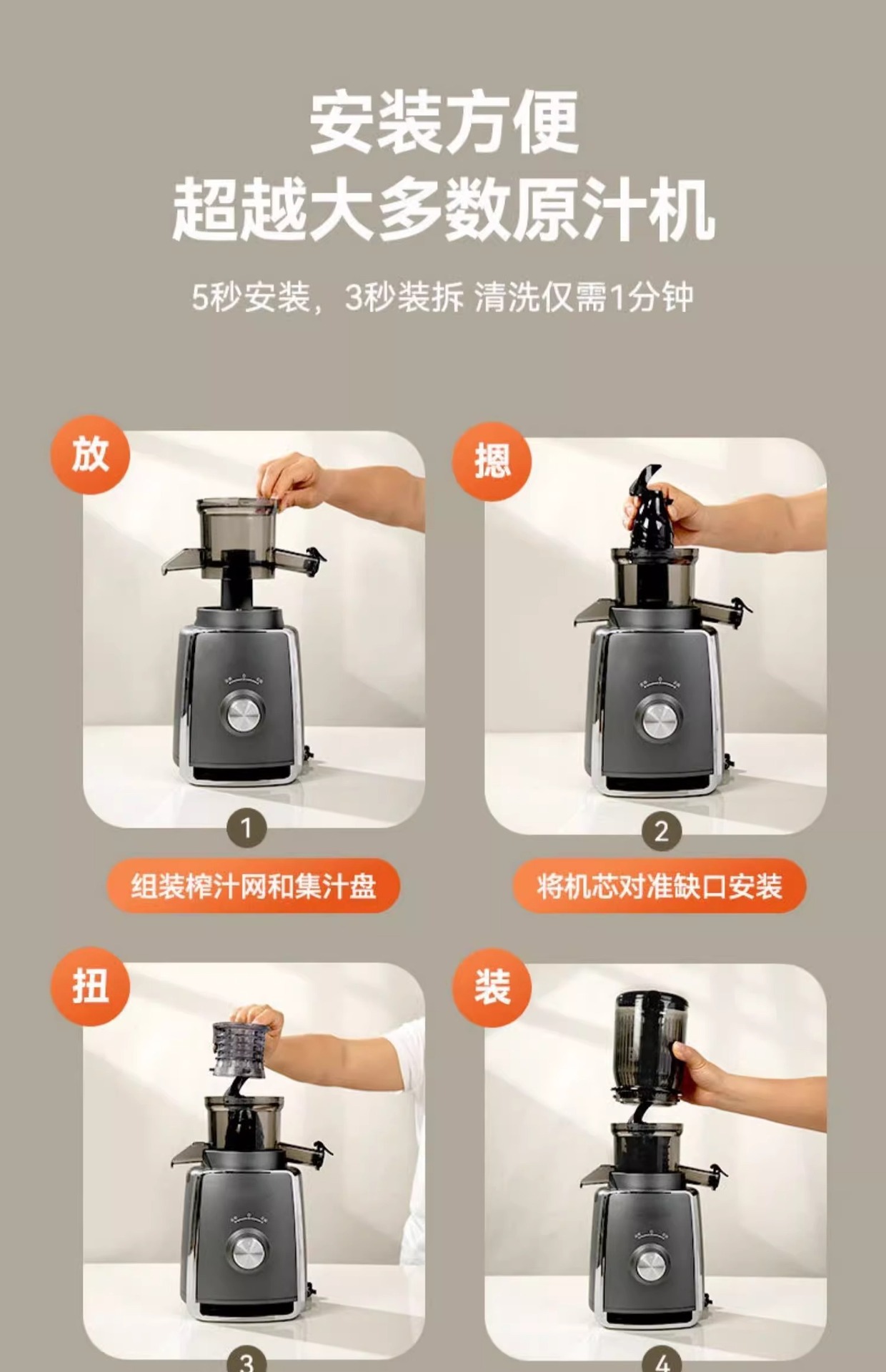 安装方便
超越大多数原汁机

5秒安装，3秒装拆 清洗仅需1分钟

放

1

组装榨汁网和集汁盘

摁

2

将机芯对准缺口安装

扭

3

装

4