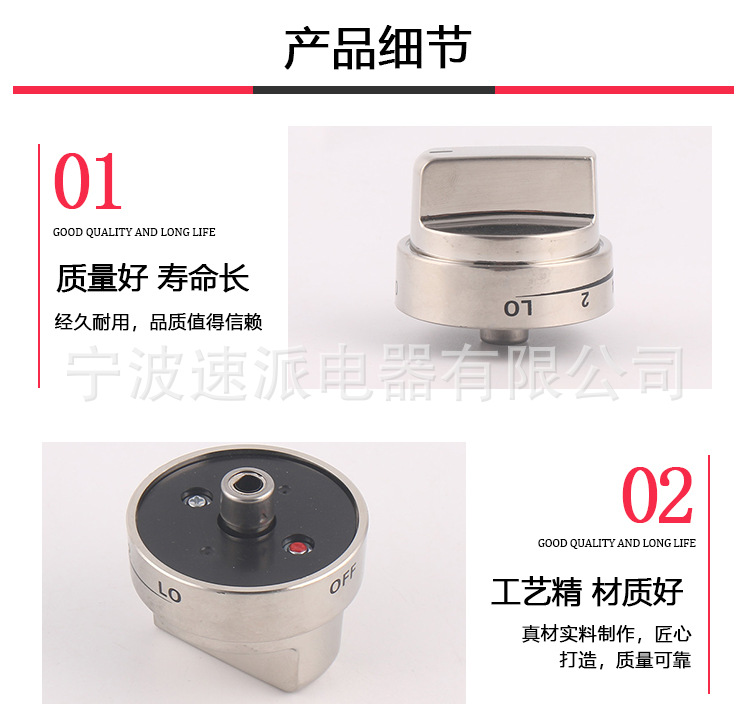 产品细节

01

GOOD QUALITY AND LONG LIFE

质量好 寿命长

经久耐用，品质值得信赖

LO 2

宁波速派电器有限公司

LO OFF

02

GOOD QUALITY AND LONG LIFE

工艺精 材质好

真材实料制作，匠心打造，质量可靠