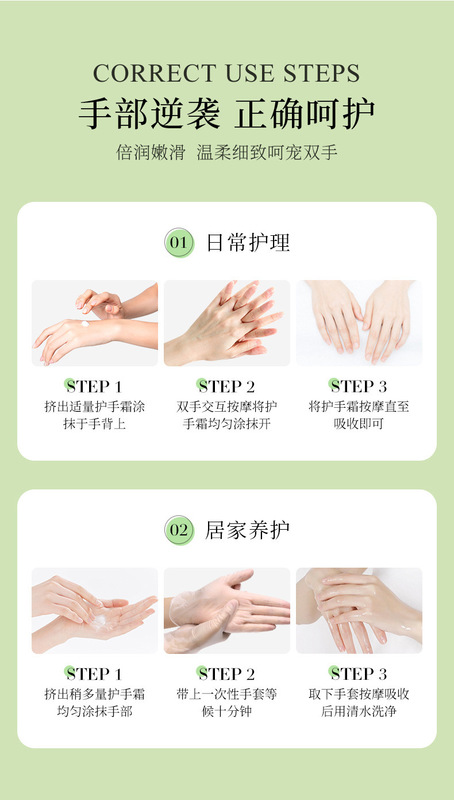 CORRECT USE STEPS

手部逆袭 正确呵护

倍润嫩滑 温柔细致呵宠双手

01 日常护理

STEP 1
挤出适量护手霜涂抹于手背上

STEP 2
双手交互按摩将护手霜均匀涂抹开

STEP 3
将护手霜按摩直至吸收即可

02 居家养护

STEP 1
挤出稍多量护手霜均匀涂抹手部

STEP 2
带上一次性手套等候十分钟

STEP 3
取下手套按摩吸收后用清水洗净