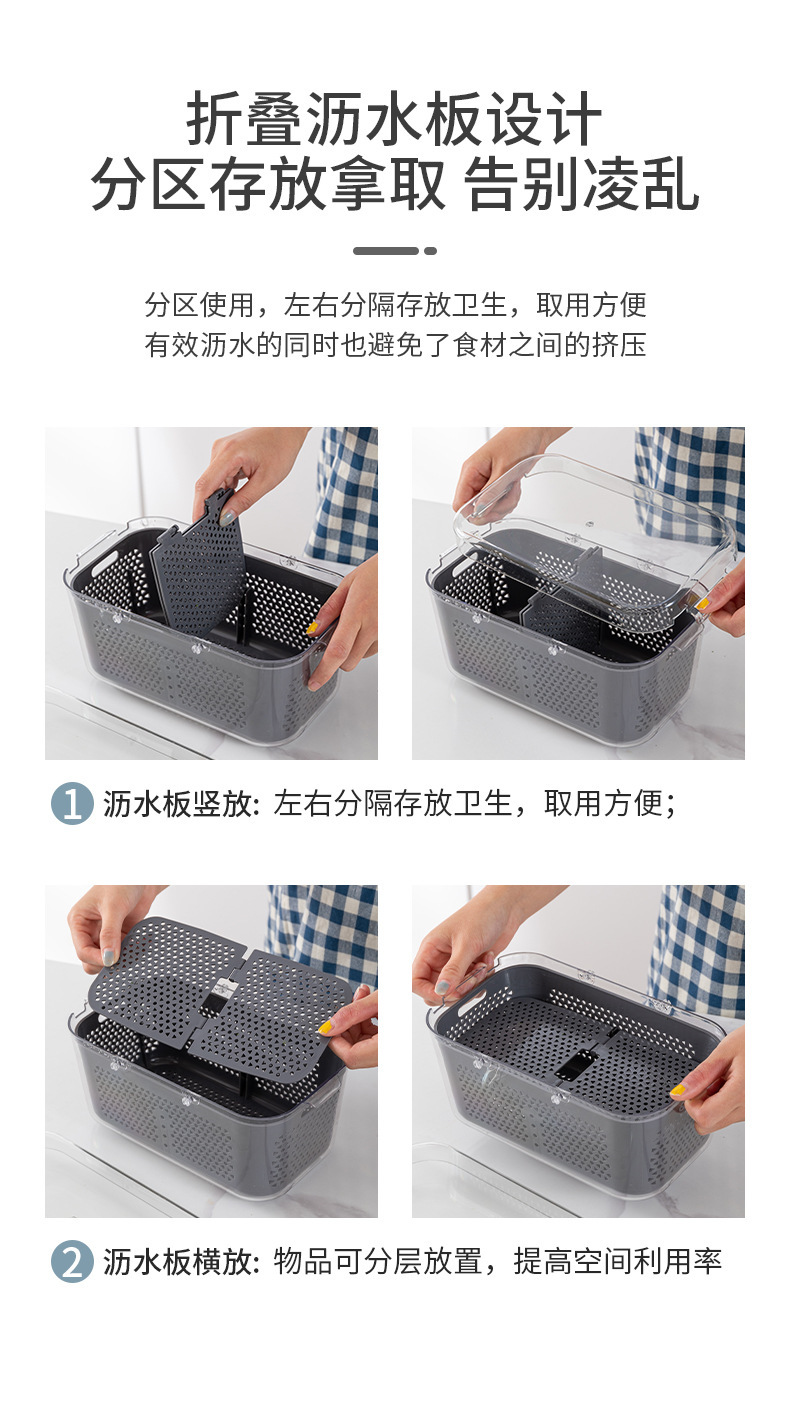 折叠沥水板设计
分区存放拿取 告别凌乱

分区使用，左右分隔存放卫生，取用方便
有效沥水的同时也避免了食材之间的挤压

1 沥水板竖放: 左右分隔存放卫生，取用方便；

2 沥水板横放: 物品可分层放置，提高空间利用率