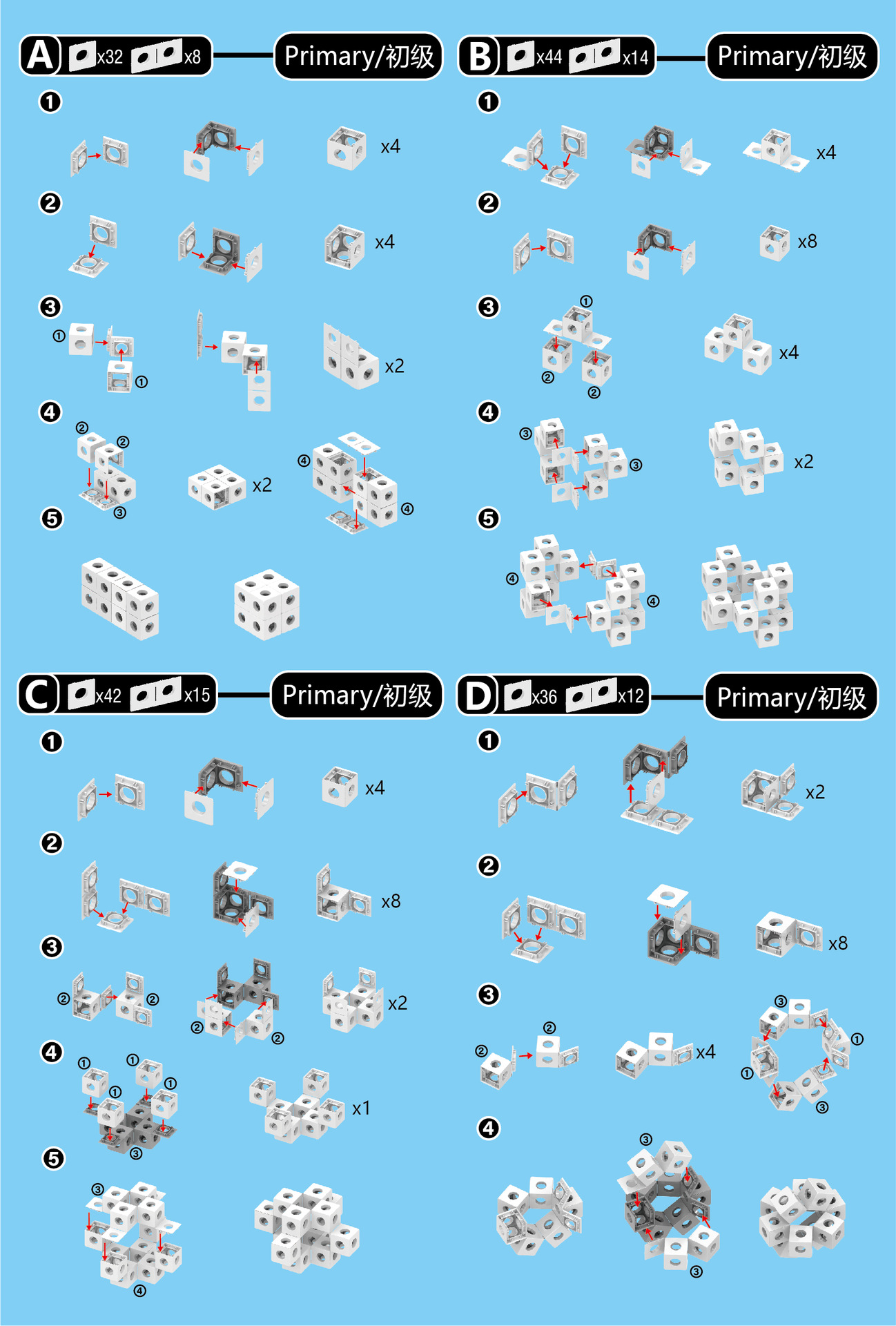 A x32 x8 Primary/初级

❶

x4

❷

x4

❸

① ①

x2

❹

② ②

③

x2

④

④

❺

B x44 x14 Primary/初级

❶

x4

❷

x8

❸

①

② ②

x4

❹

③ ③

x2

❺

④ ④

C x42 x15 Primary/初级

❶

x4

❷

x8

❸

② ②

② ②

x2

❹

① ① ① ①

③

x1

❺

③

④

D x36 x12 Primary/初级

❶

x2

❷

x8

❸

② ②

x4

③ ① ① ③

❹

③

③