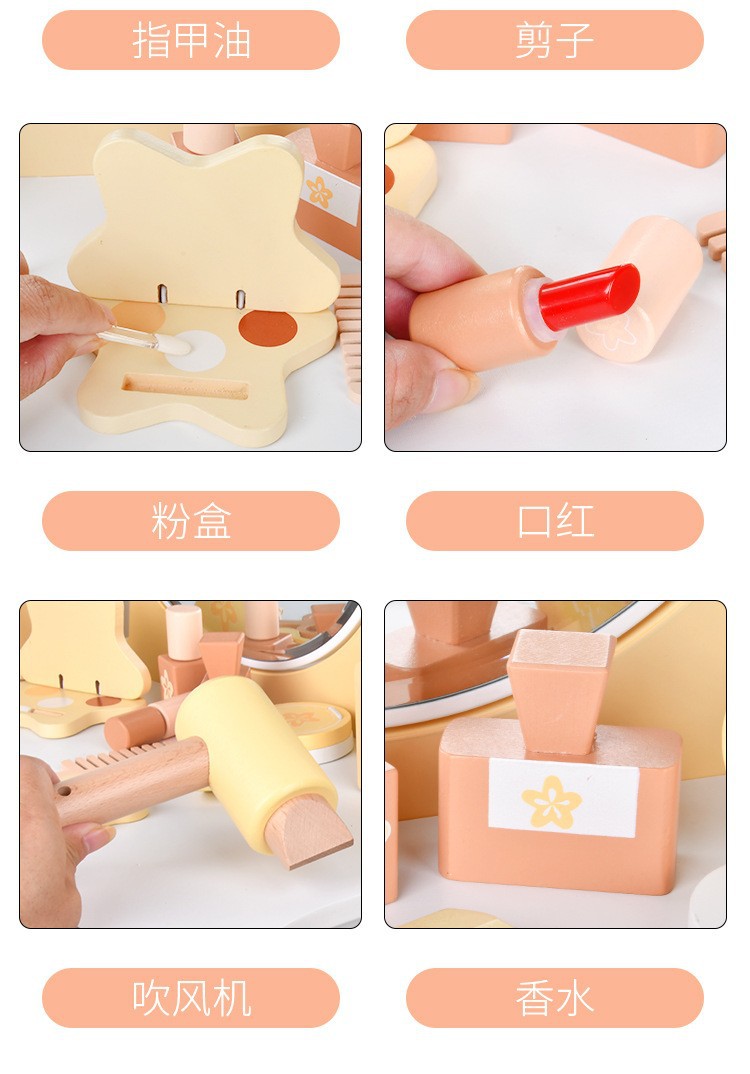 指甲油

剪子

粉盒

口红

吹风机

香水