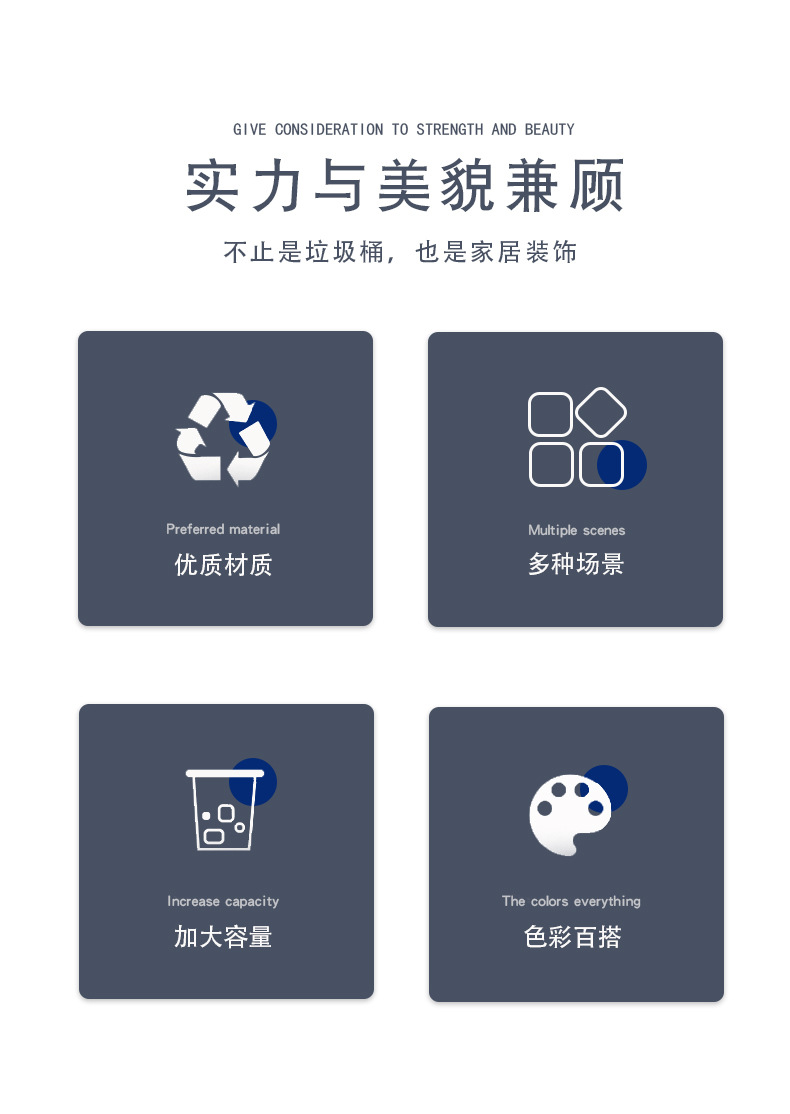 GIVE CONSIDERATION TO STRENGTH AND BEAUTY

实力与美貌兼顾

不止是垃圾桶，也是家居装饰

Preferred material

优质材质

Multiple scenes

多种场景

Increase capacity

加大容量

The colors everything

色彩百搭