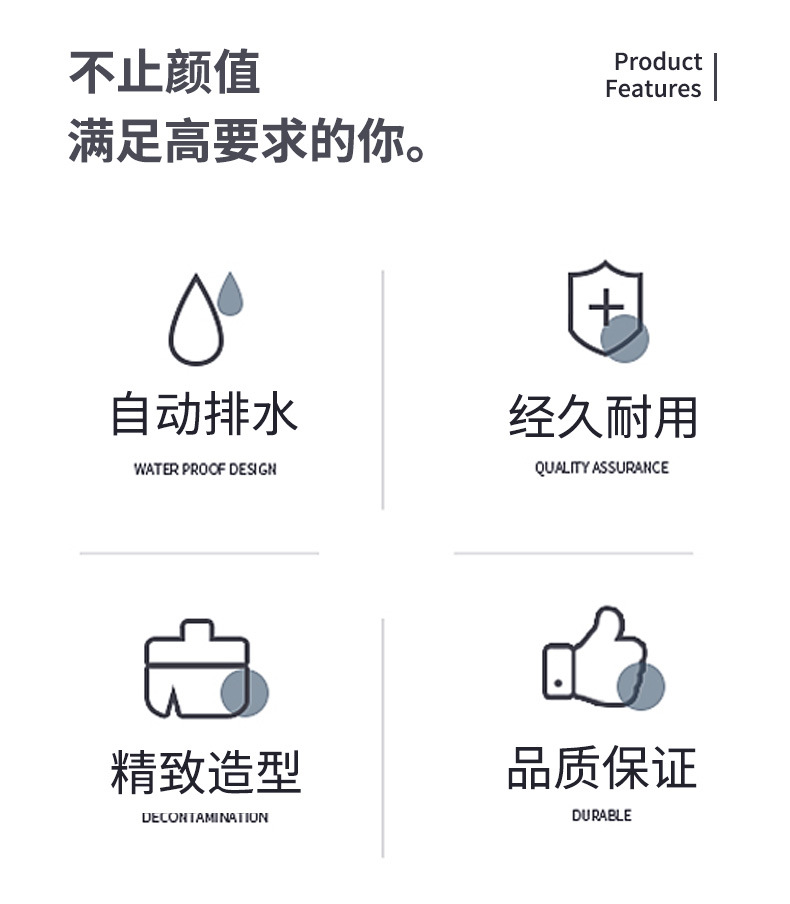 不止颜值
满足高要求的你。

Product
Features

自动排水
WATER PROOF DESIGN

经久耐用
QUALITY ASSURANCE

精致造型
DECONTAMINATION

品质保证
DURABLE