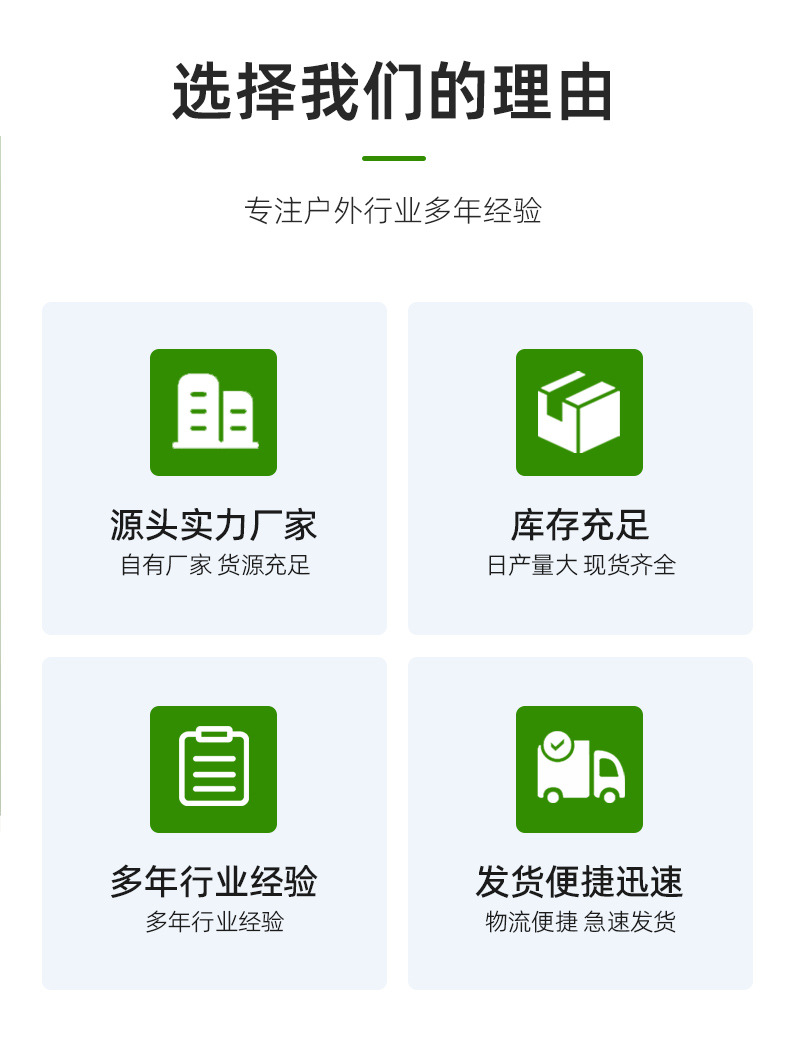 选择我们的理由

专注户外行业多年经验

源头实力厂家
自有厂家 货源充足

库存充足
日产量大 现货齐全

多年行业经验
多年行业经验

发货便捷迅速
物流便捷 急速发货