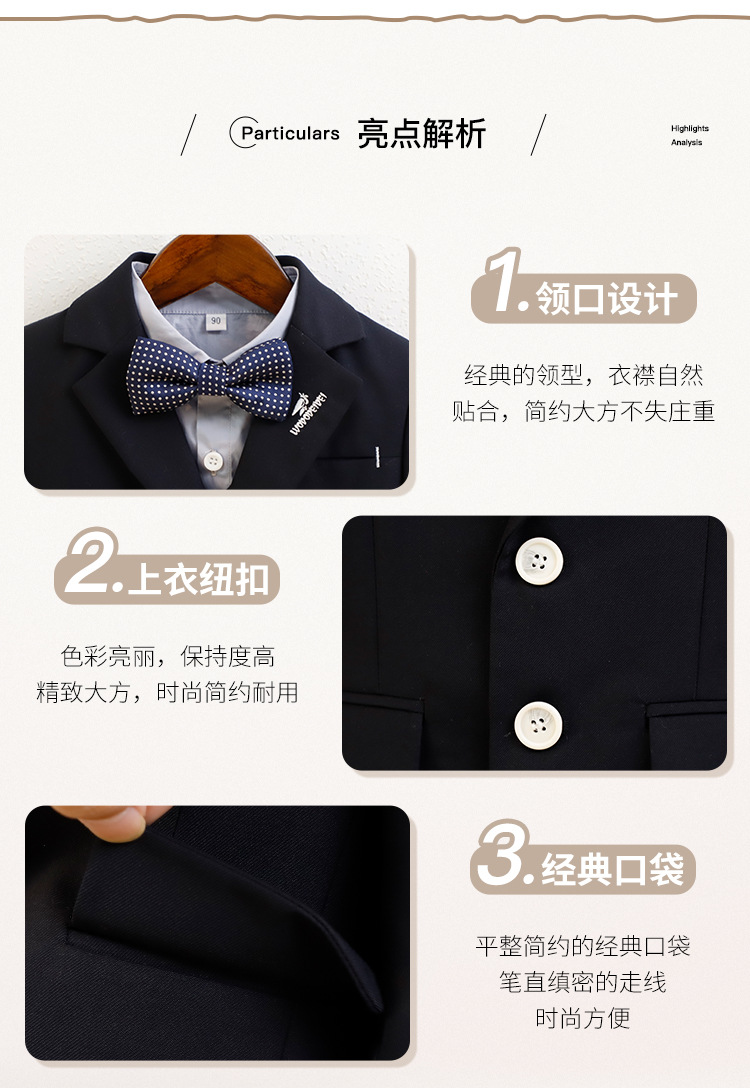 Particulars 亮点解析

Highlights
Analysis

90

1.领口设计

经典的领型，衣襟自然贴合，简约大方不失庄重

2.上衣纽扣

色彩亮丽，保持度高
精致大方，时尚简约耐用

3.经典口袋

平整简约的经典口袋
笔直缜密的走线
时尚方便