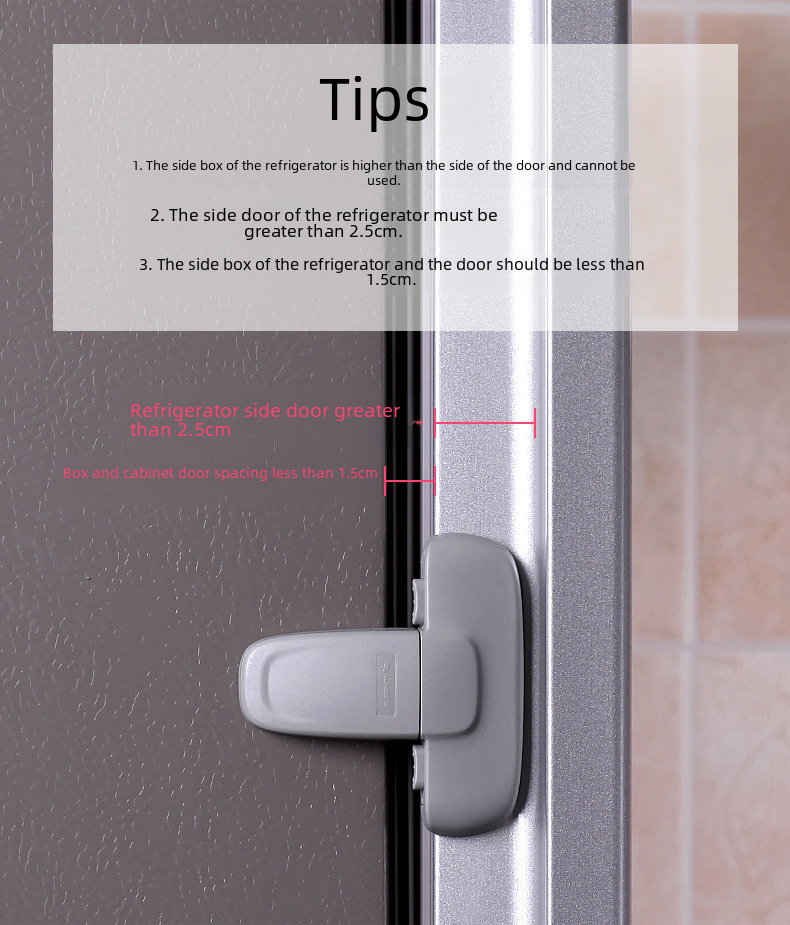 Tips

1. The side box of the refrigerator is higher than the side of the door and cannot be used.

2. The side door of the refrigerator must be greater than 2.5cm.

3. The side box of the refrigerator and the door should be less than 1.5cm.

Refrigerator side door greater than 2.5cm

Box and cabinet door spacing less than 1.5cm