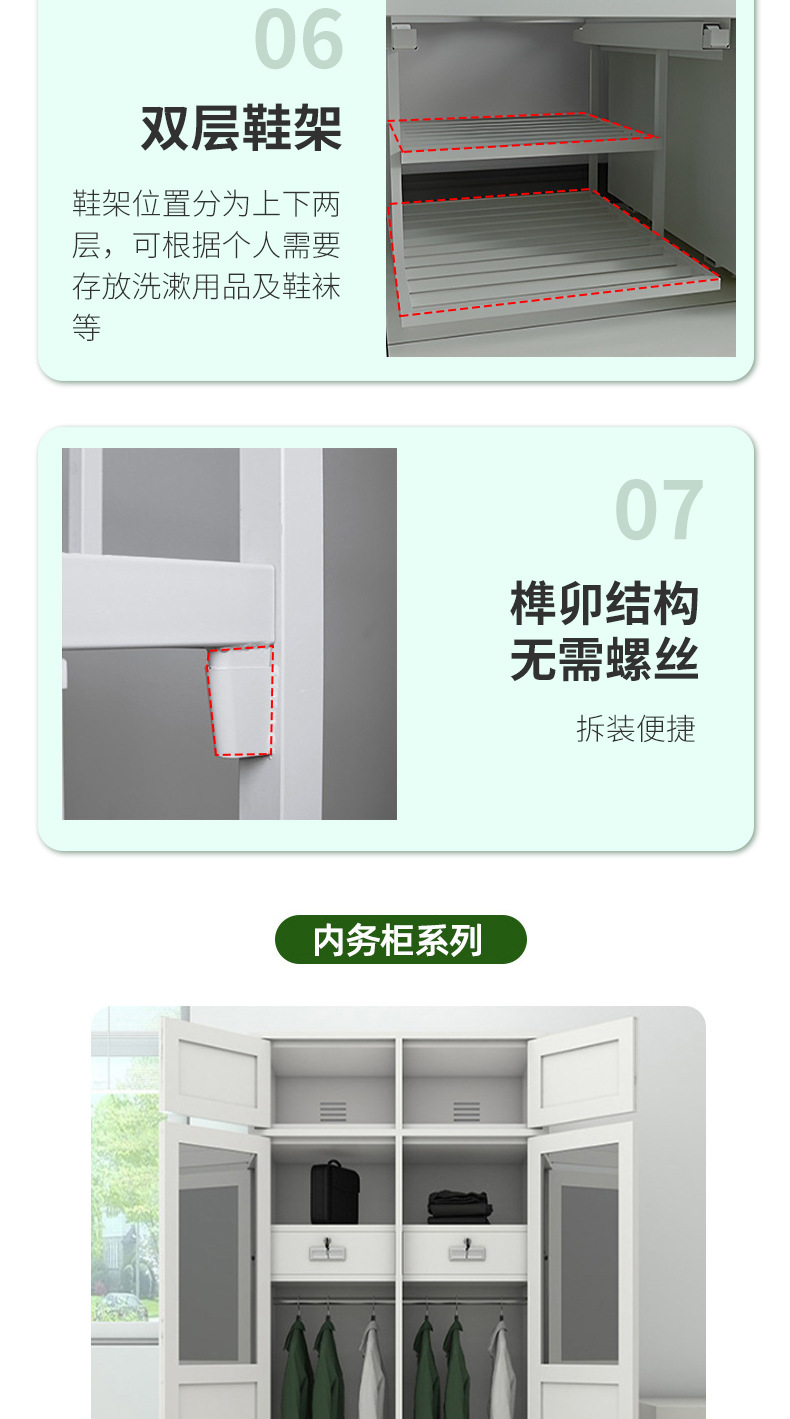 06

双层鞋架

鞋架位置分为上下两层，可根据个人需要存放洗漱用品及鞋袜等

07

榫卯结构
无需螺丝

拆装便捷

内务柜系列