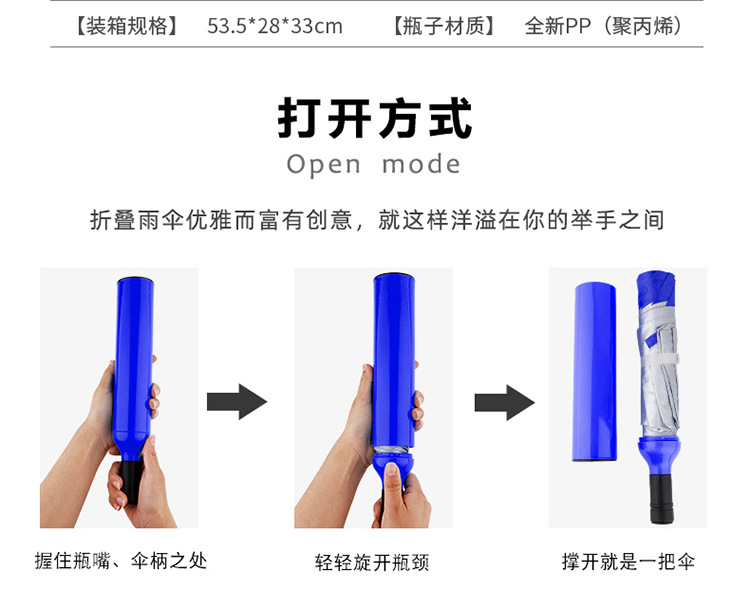 【装箱规格】 53.5*28*33cm 【瓶子材质】 全新PP（聚丙烯）

打开方式

Open mode

折叠雨伞优雅而富有创意，就这样洋溢在你的举手之间

握住瓶嘴、伞柄之处

轻轻旋开瓶颈

撑开就是一把伞