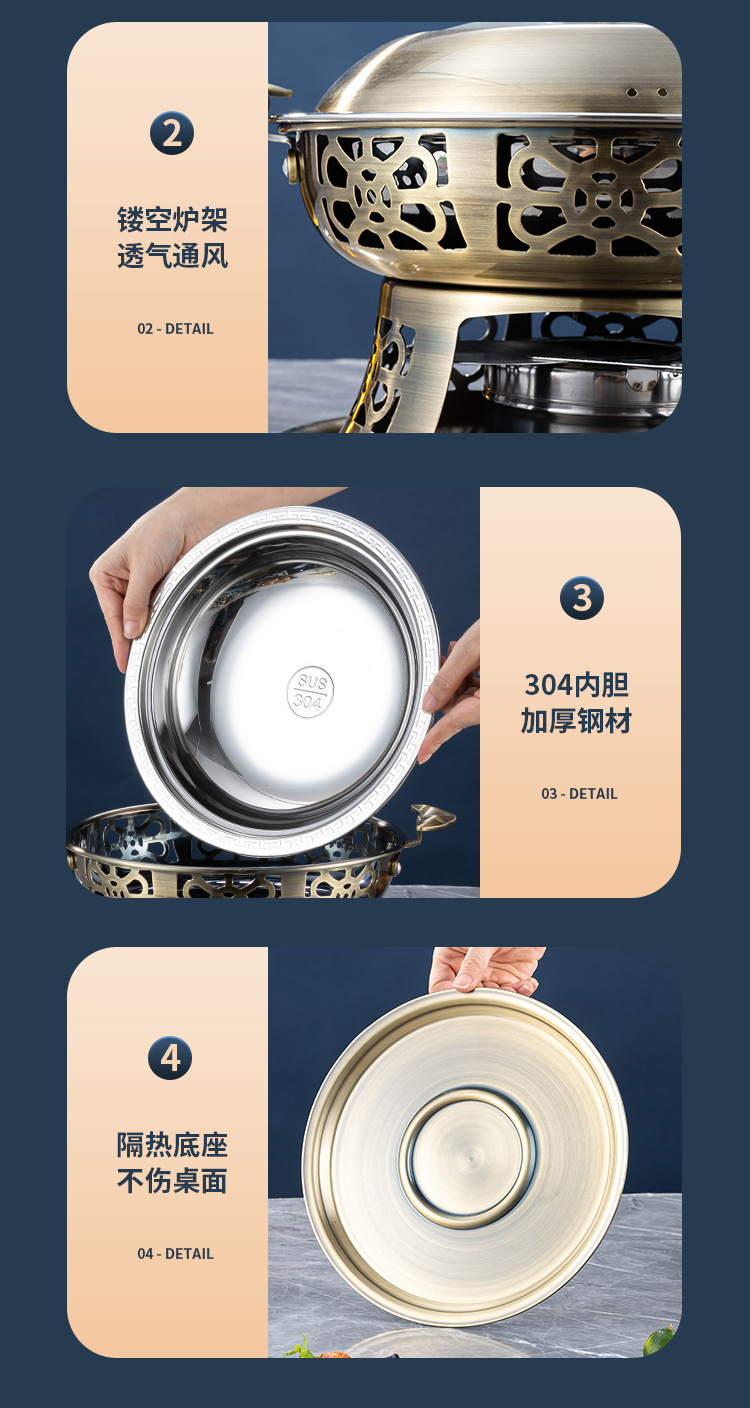 2

镂空炉架
透气通风

02 - DETAIL

SUS
304

3

304内胆
加厚钢材

03 - DETAIL

4

隔热底座
不伤桌面

04 - DETAIL