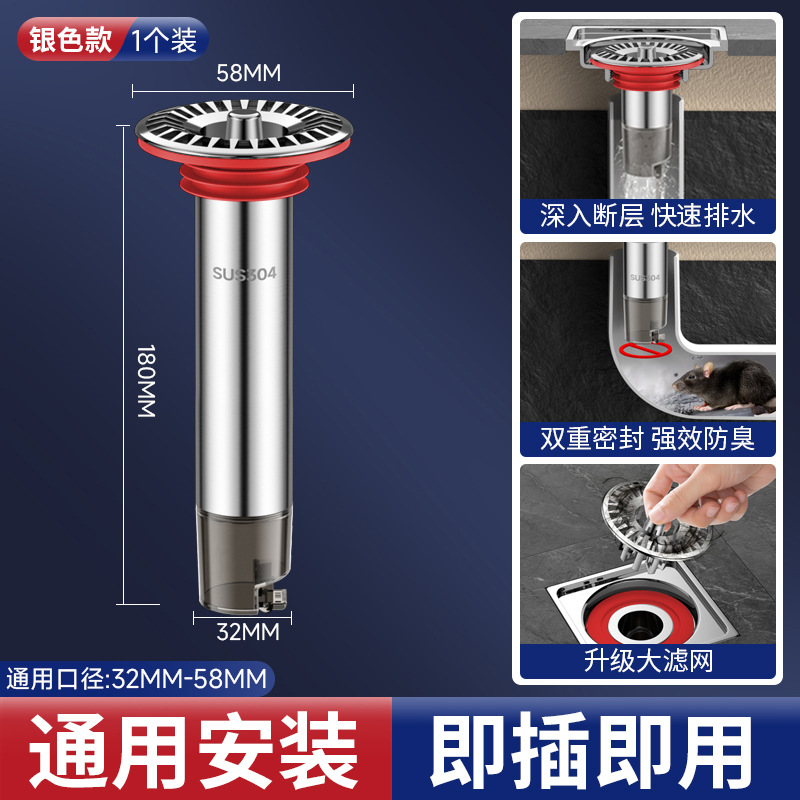 银色款 1个装

58MM

SUS304

180MM

32MM

通用口径:32MM-58MM

深入断层 快速排水

SUS304

双重密封 强效防臭

升级大滤网

通用安装

即插即用