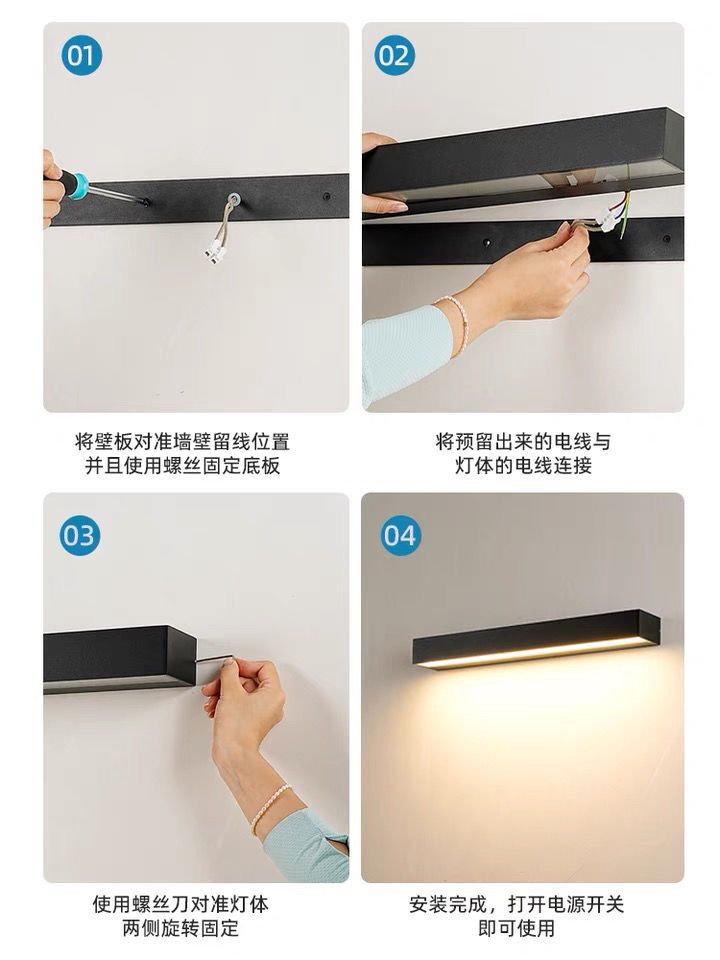 01

将壁板对准墙壁留线位置
并且使用螺丝固定底板

02

将预留出来的电线与
灯体的电线连接

03

使用螺丝刀对准灯体
两侧旋转固定

04

安装完成，打开电源开关
即可使用