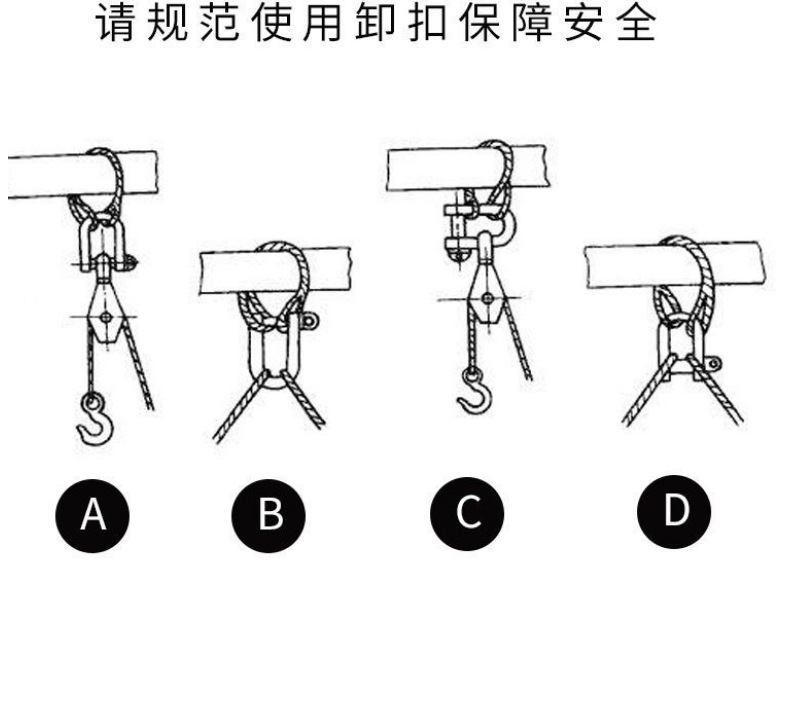 请规范使用卸扣保障安全

A

B

C

D