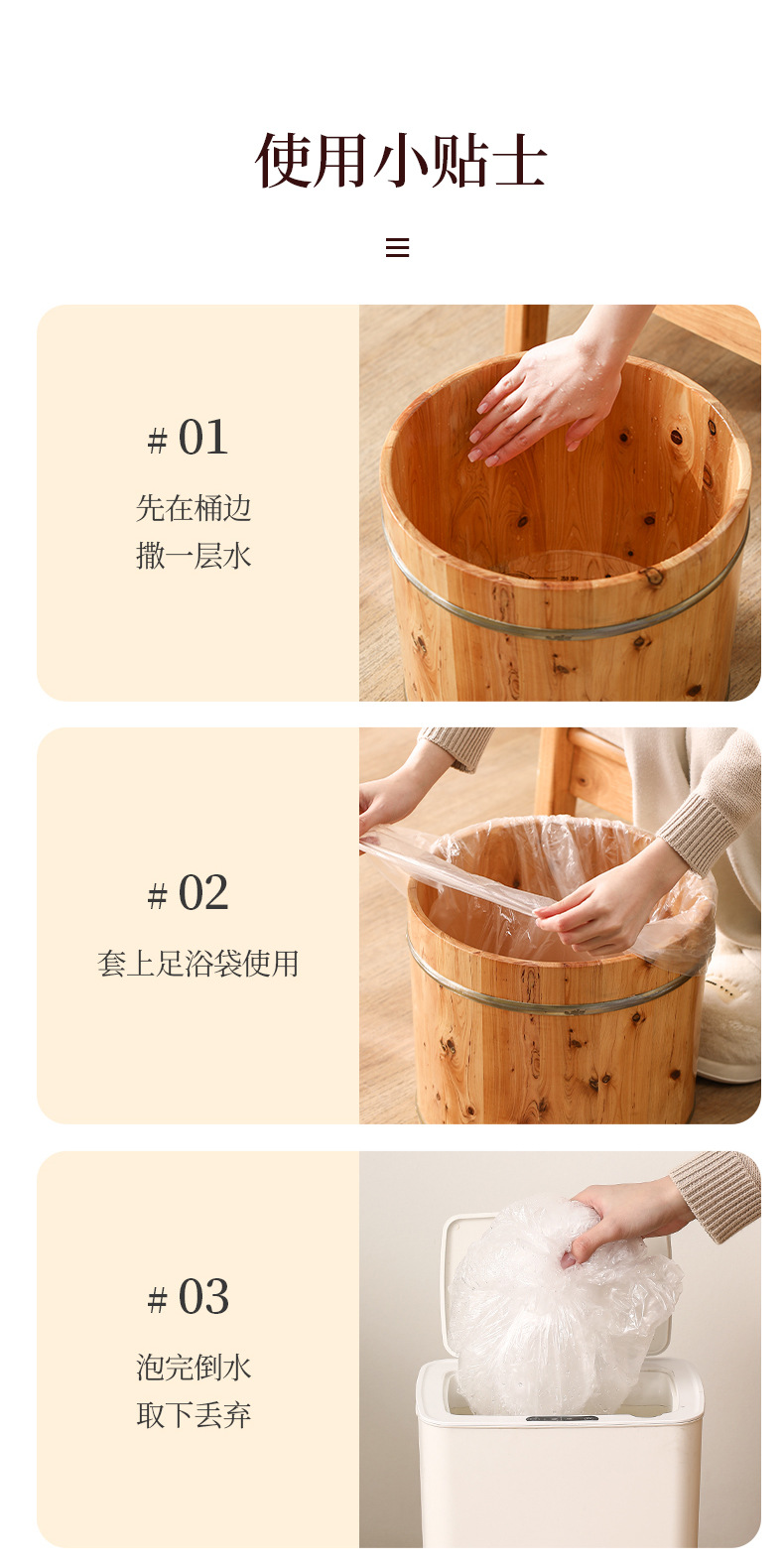 使用小贴士

# 01
先在桶边
撒一层水

# 02
套上足浴袋使用

# 03
泡完倒水
取下丢弃