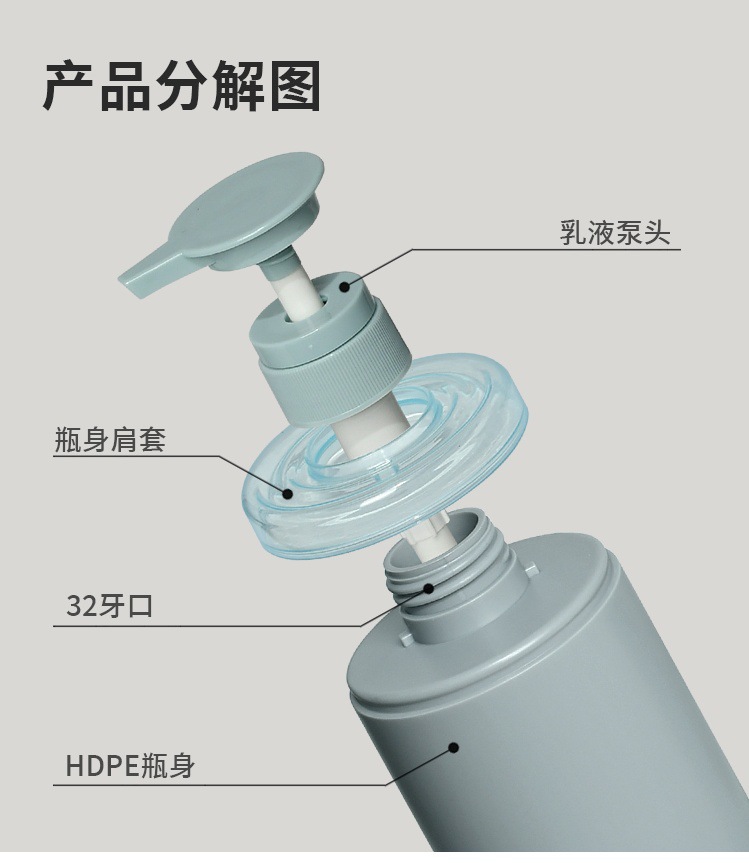 产品分解图

乳液泵头

瓶身肩套

32牙口

HDPE瓶身