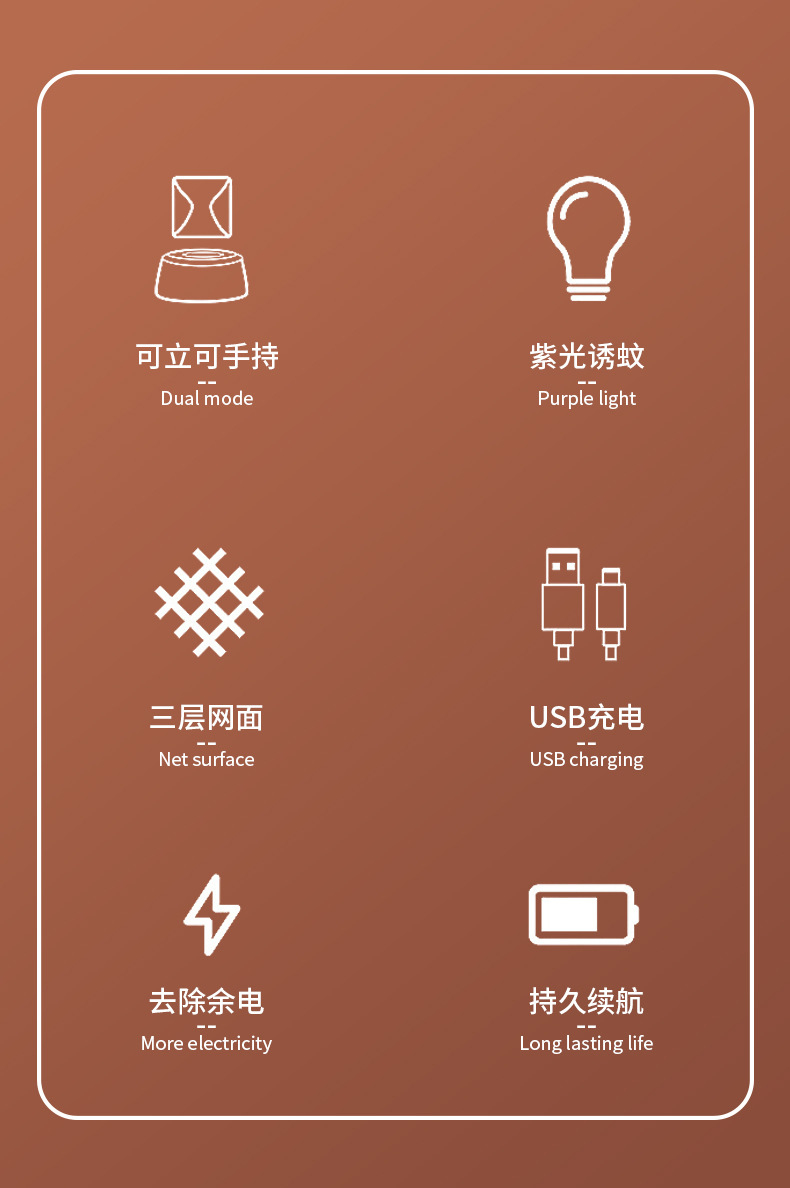 可立可手持
--
Dual mode

紫光诱蚊
--
Purple light

三层网面
--
Net surface

USB充电
--
USB charging

去除余电
--
More electricity

持久续航
--
Long lasting life