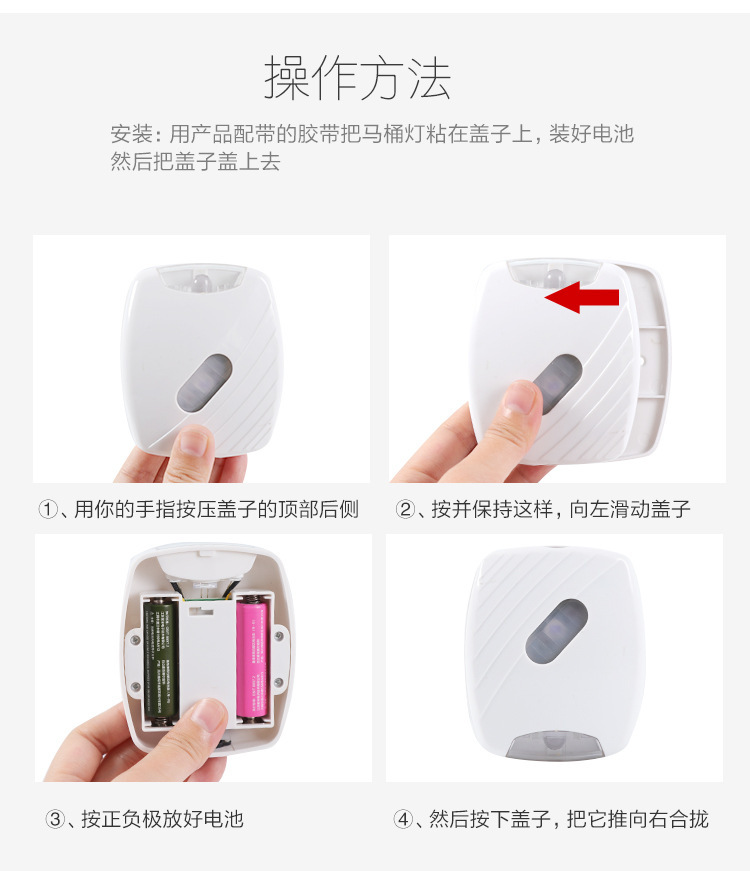 操作方法

安装：用产品配带的胶带把马桶灯粘在盖子上，装好电池然后把盖子盖上去

①、用你的手指按压盖子的顶部后侧

②、按并保持这样，向左滑动盖子

③、按正负极放好电池

④、然后按下盖子，把它推向右合拢