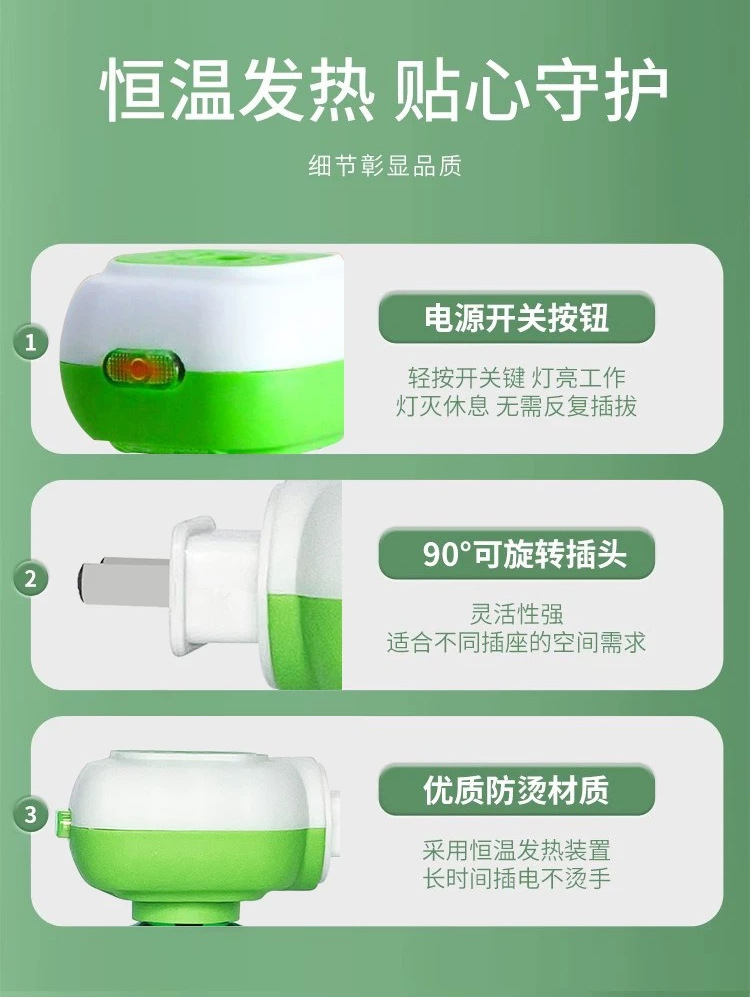 恒温发热 贴心守护

细节彰显品质

1

电源开关按钮

轻按开关键 灯亮工作
灯灭休息 无需反复插拔

2

90°可旋转插头

灵活性强
适合不同插座的空间需求

3

优质防烫材质

采用恒温发热装置
长时间插电不烫手