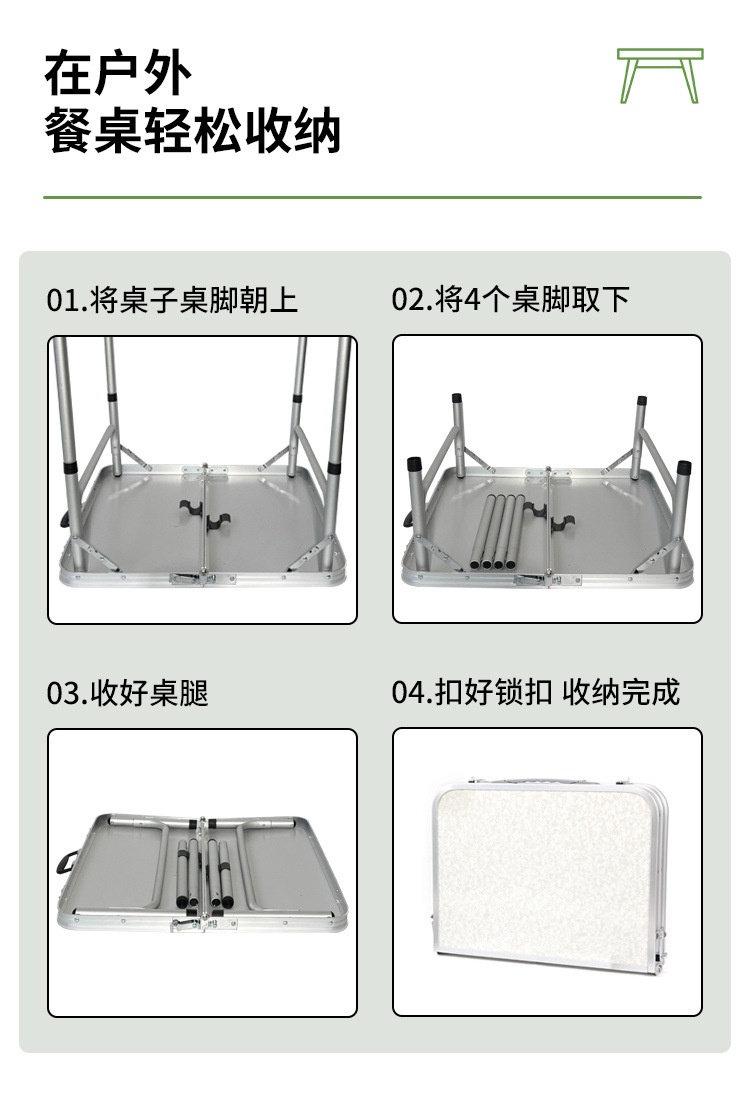 在户外
餐桌轻松收纳

01.将桌子桌脚朝上

02.将4个桌脚取下

03.收好桌腿

04.扣好锁扣 收纳完成