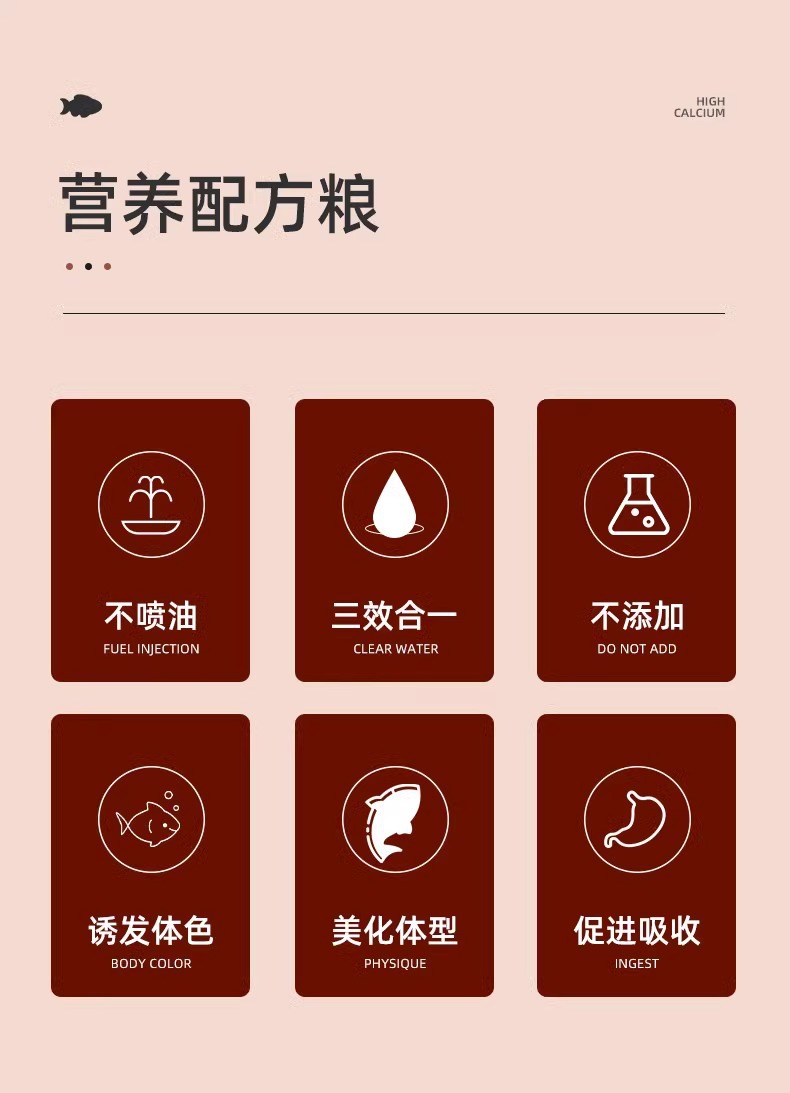 HIGH
CALCIUM

营养配方粮

不喷油
FUEL INJECTION

三效合一
CLEAR WATER

不添加
DO NOT ADD

诱发体色
BODY COLOR

美化体型
PHYSIQUE

促进吸收
INGEST