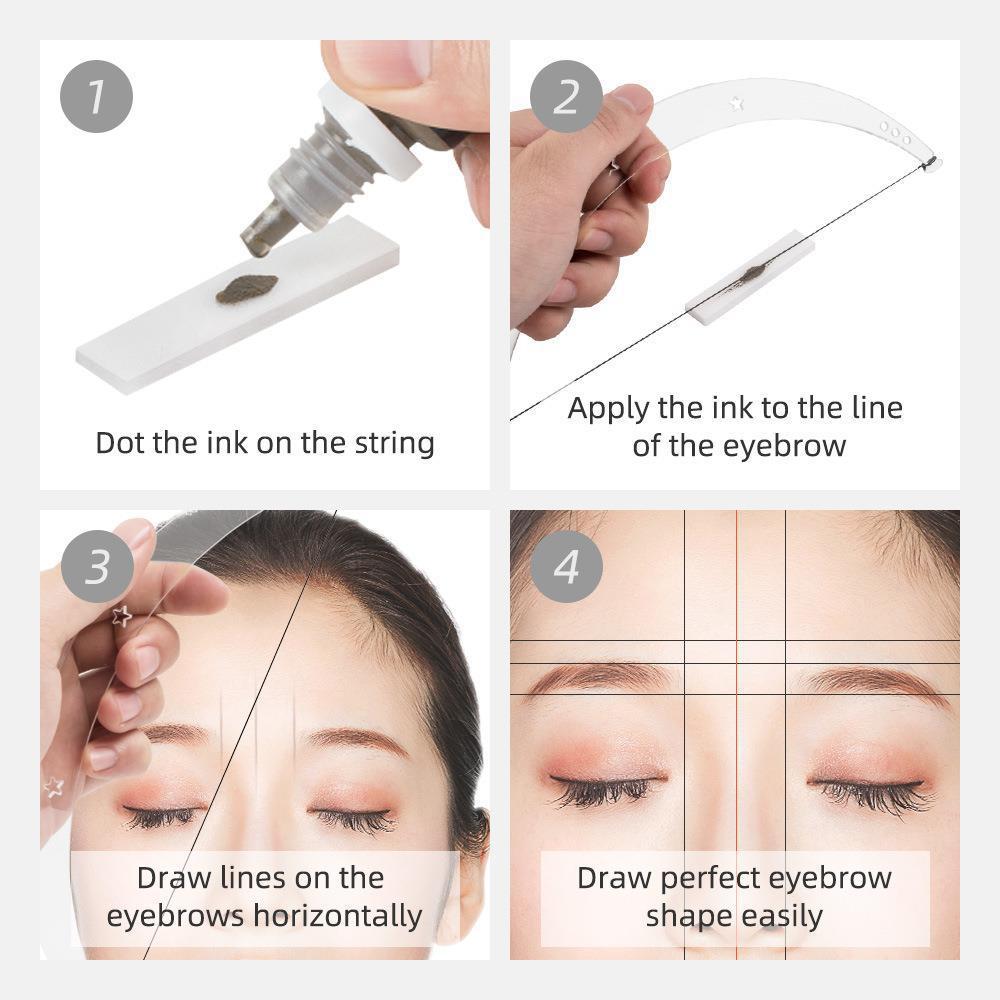 1

Dot the ink on the string

2

Apply the ink to the line of the eyebrow

3

Draw lines on the eyebrows horizontally

4

Draw perfect eyebrow shape easily